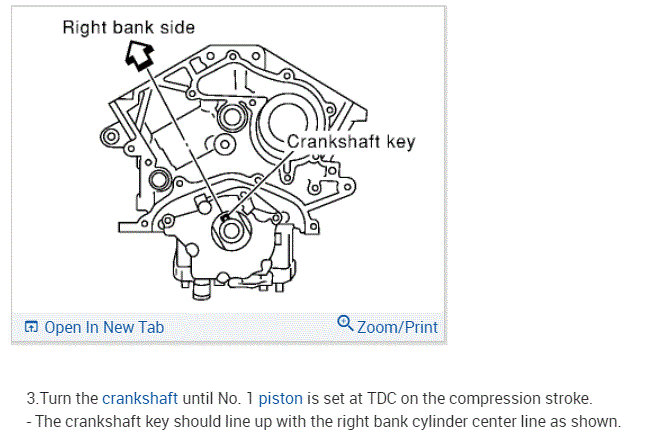 Right bank side

Crankshaft key

Open In New Tab

Zoom/Print

3.Turn the crankshaft until No. 1 piston is set at TDC on the compression stroke.
- The crankshaft key should line up with the right bank cylinder center line as shown.