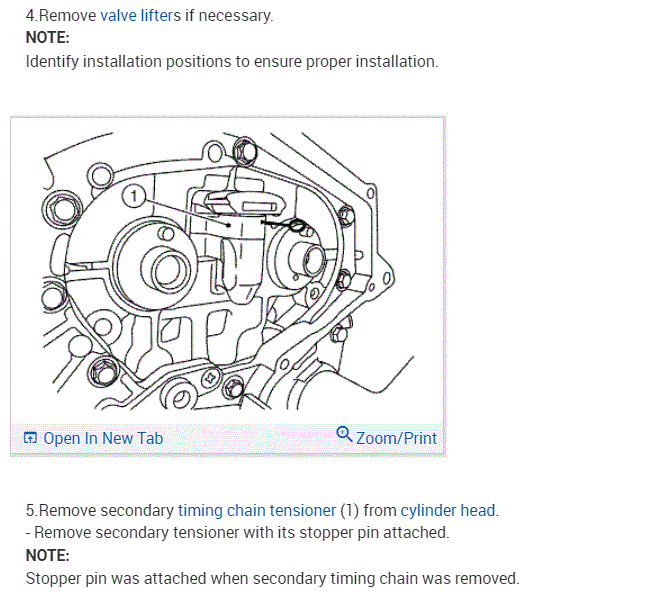 4.Remove valve lifters if necessary.
NOTE:
Identify installation positions to ensure proper installation.

1

Open In New Tab
Zoom/Print

5.Remove secondary timing chain tensioner (1) from cylinder head.
- Remove secondary tensioner with its stopper pin attached.
NOTE:
Stopper pin was attached when secondary timing chain was removed.