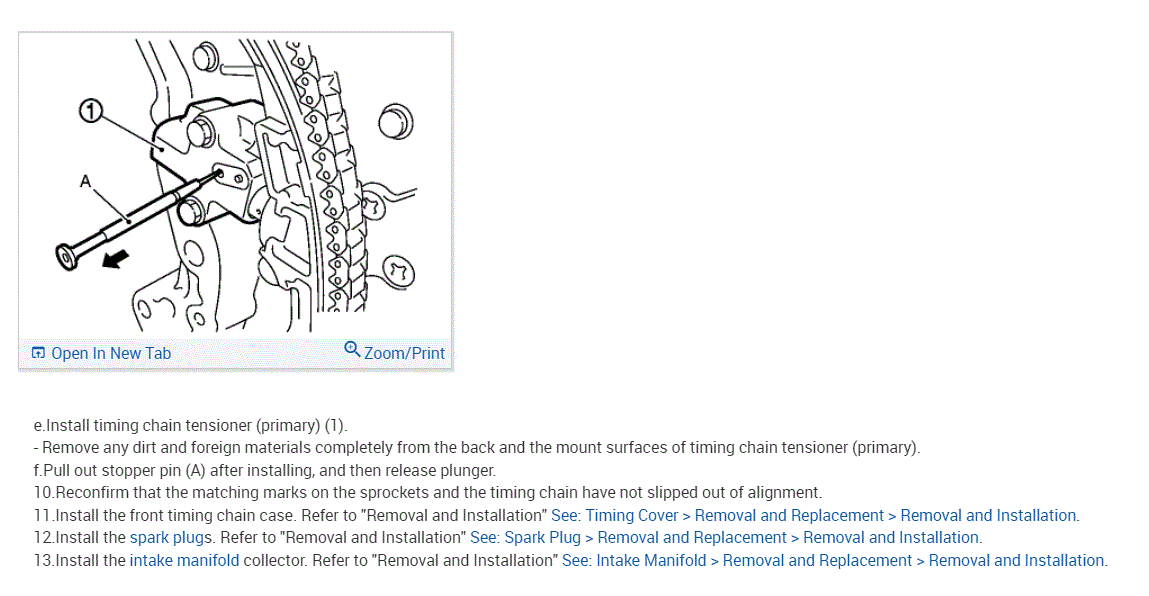 1

A

Open In New Tab

Zoom/Print

e.Install timing chain tensioner (primary) (1).
- Remove any dirt and foreign materials completely from the back and the mount surfaces of timing chain tensioner (primary).
f.Pull out stopper pin (A) after installing, and then release plunger.
10.Reconfirm that the matching marks on the sprockets and the timing chain have not slipped out of alignment.
11.Install the front timing chain case. Refer to "Removal and Installation" See: Timing Cover > Removal and Replacement > Removal and Installation.
12.Install the spark plugs. Refer to "Removal and Installation" See: Spark Plug > Removal and Replacement > Removal and Installation.
13.Install the intake manifold collector. Refer to "Removal and Installation" See: Intake Manifold > Removal and Replacement > Removal and Installation.