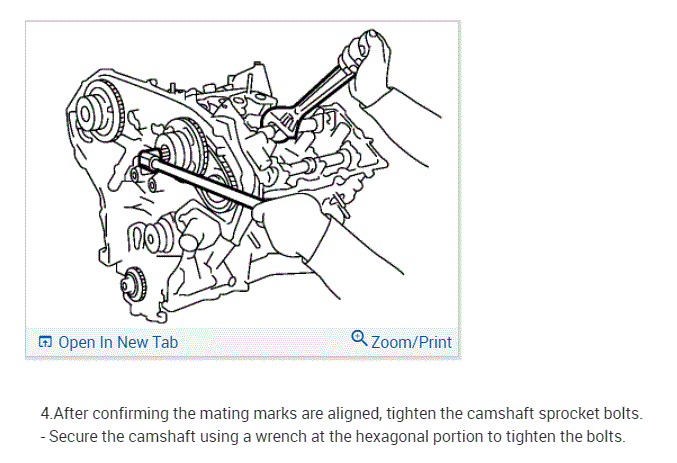 Open In New Tab

Zoom/Print

4.After confirming the mating marks are aligned, tighten the camshaft sprocket bolts.
- Secure the camshaft using a wrench at the hexagonal portion to tighten the bolts.