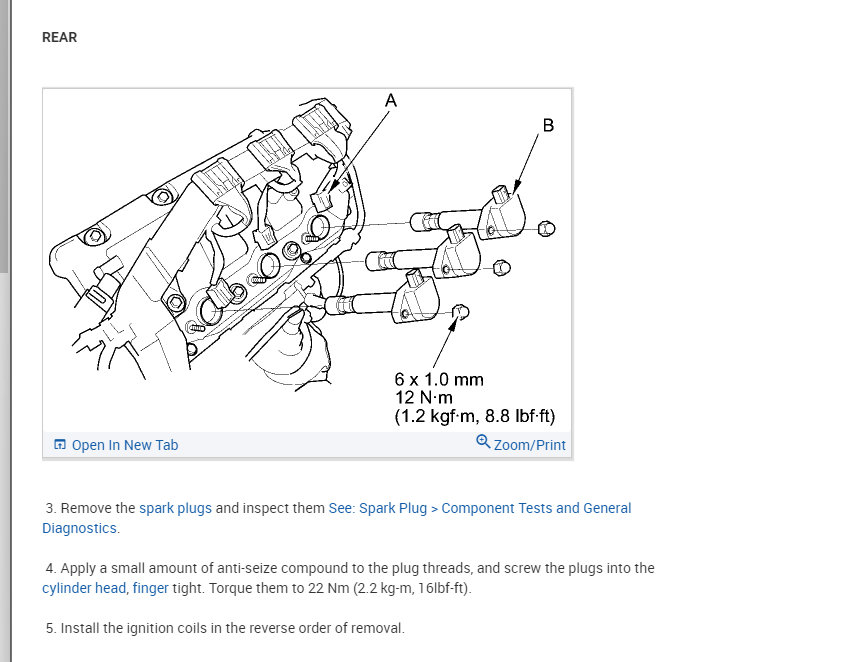 REAR

A

B

6 x 1.0 mm
12 N·m
(1.2 kgf·m, 8.8 lbf·ft)

Open In New Tab

Zoom/Print

3. Remove the spark plugs and inspect them See: Spark Plug > Component Tests and General Diagnostics.

4. Apply a small amount of anti-seize compound to the plug threads, and screw the plugs into the cylinder head, finger tight. Torque them to 22 Nm (2.2 kg-m, 16lbf-ft).

5. Install the ignition coils in the reverse order of removal.