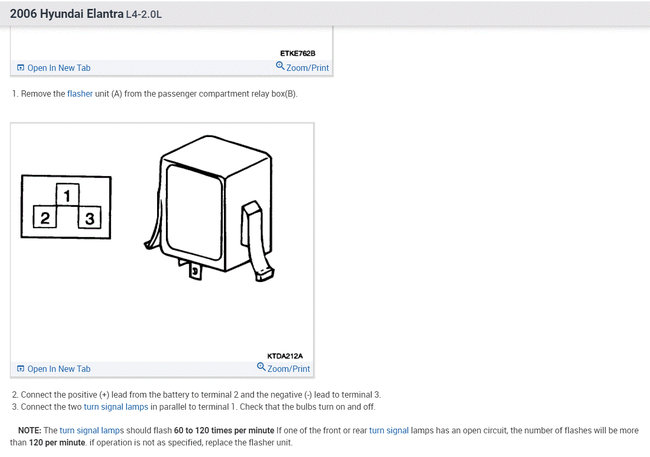 2006 Hyundai Elantra L4-2.0L

ETKE762B

Open In New Tab

Zoom/Print

1. Remove the flasher unit (A) from the passenger compartment relay box(B).

1
2
3

3

KTDA212A

Open In New Tab

Zoom/Print

2. Connect the positive (+) lead from the battery to terminal 2 and the negative (-) lead to terminal 3.
3. Connect the two turn signal lamps in parallel to terminal 1. Check that the bulbs turn on and off.

NOTE: The turn signal lamps should flash 60 to 120 times per minute If one of the front or rear turn signal lamps has an open circuit, the number of flashes will be more than 120 per minute. if operation is not as specified, replace the flasher unit.