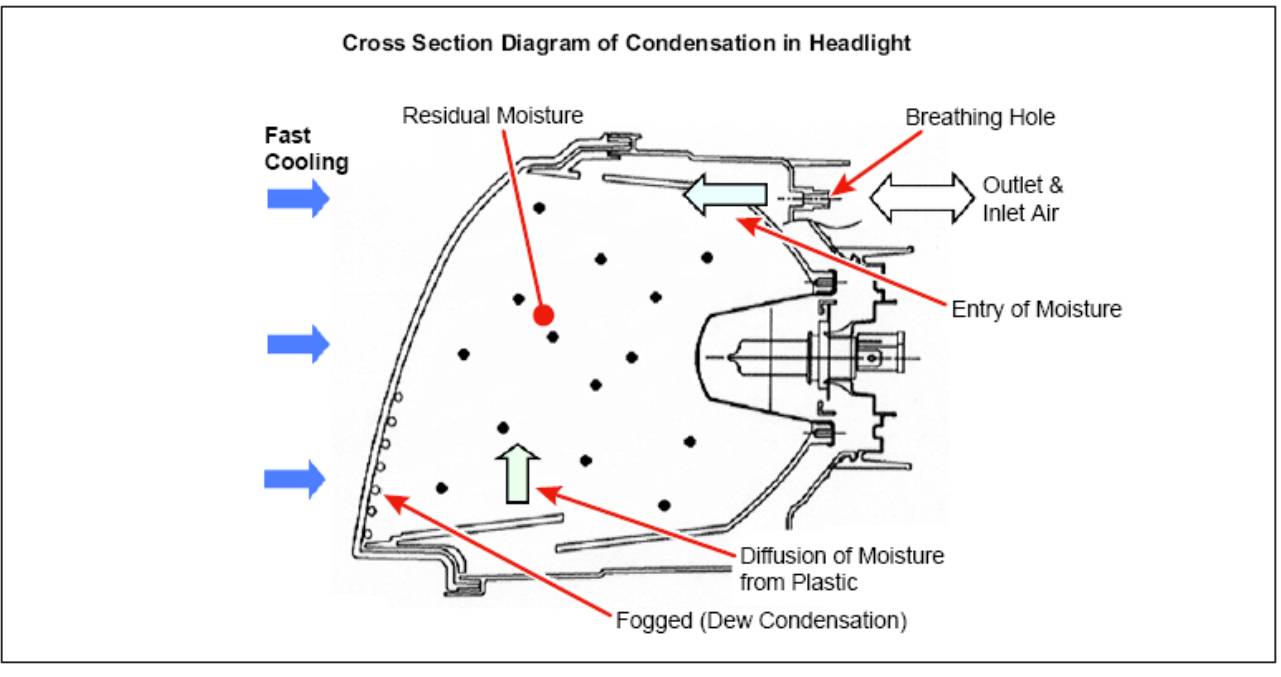 Cross Section Diagram of Condensation in Headlight

Fast Cooling

Residual Moisture

Breathing Hole

Outlet & Inlet Air

Entry of Moisture

Diffusion of Moisture from Plastic

Fogged (Dew Condensation)