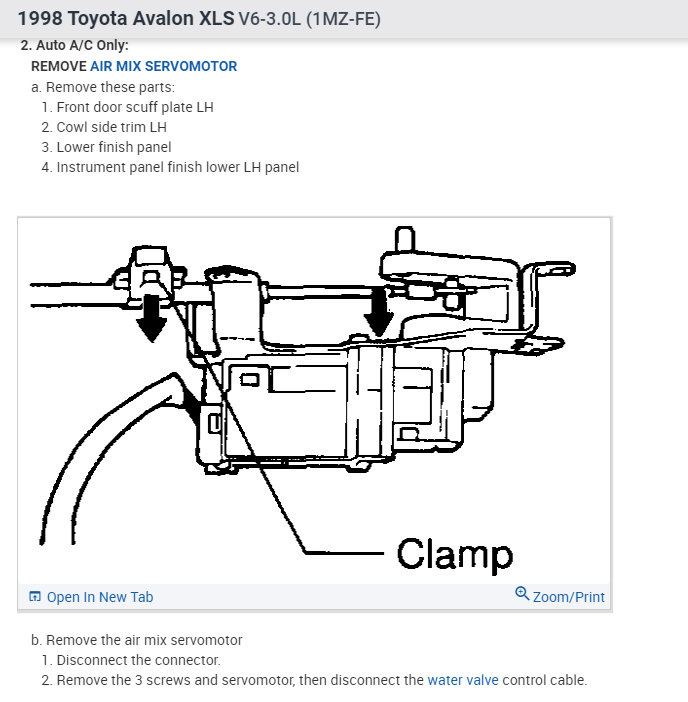 1998 Toyota Avalon XLS V6-3.0L (1MZ-FE)

2. Auto A/C Only:

REMOVE AIR MIX SERVOMOTOR

a. Remove these parts:
1. Front door scuff plate LH
2. Cowl side trim LH
3. Lower finish panel
4. Instrument panel finish lower LH panel

Clamp

Open In New Tab

Zoom/Print

b. Remove the air mix servomotor
1. Disconnect the connector.
2. Remove the 3 screws and servomotor, then disconnect the water valve control cable.