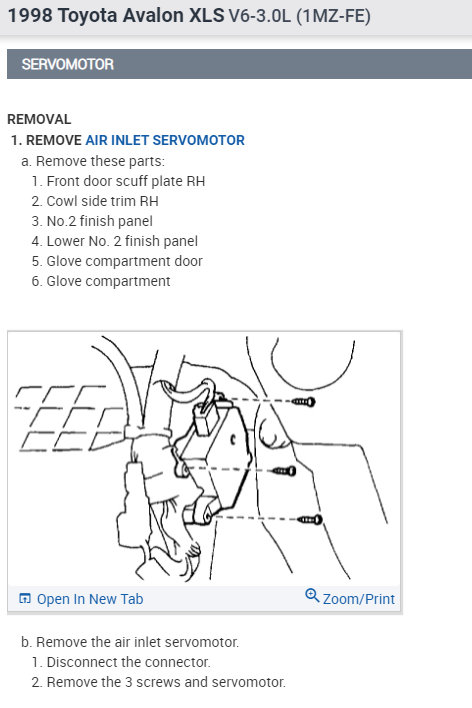 1998 Toyota Avalon XLS V6-3.0L (1MZ-FE)

SERVOMOTOR

REMOVAL

1. REMOVE AIR INLET SERVOMOTOR

a. Remove these parts:

1. Front door scuff plate RH
2. Cowl side trim RH
3. No.2 finish panel
4. Lower No. 2 finish panel
5. Glove compartment door
6. Glove compartment

Open In New Tab

Zoom/Print

b. Remove the air inlet servomotor.

1. Disconnect the connector.
2. Remove the 3 screws and servomotor.