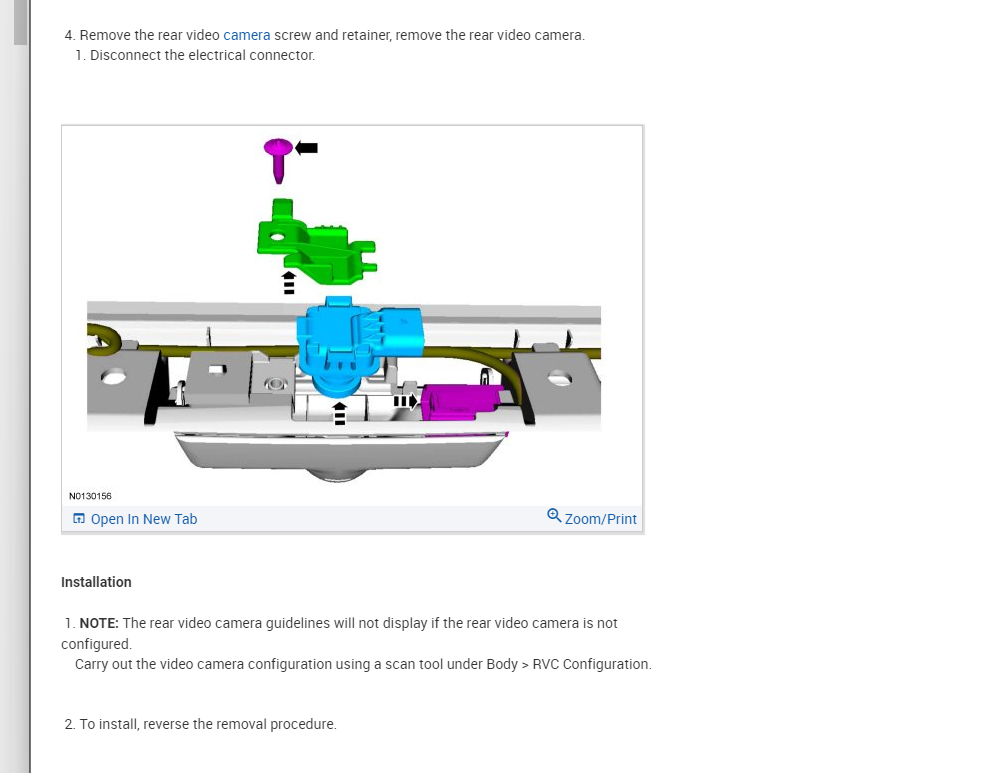 4. Remove the rear video camera screw and retainer, remove the rear video camera.
1. Disconnect the electrical connector.

N0130156

Open In New Tab

Zoom/Print

Installation

1. NOTE: The rear video camera guidelines will not display if the rear video camera is not configured.
Carry out the video camera configuration using a scan tool under Body > RVC Configuration.

2. To install, reverse the removal procedure.