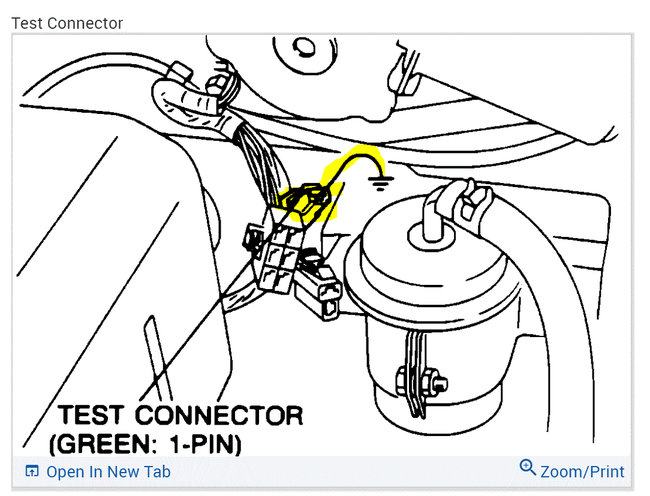 Test Connector

TEST CONNECTOR
(GREEN: 1-PIN)

Open In New Tab

Zoom/Print