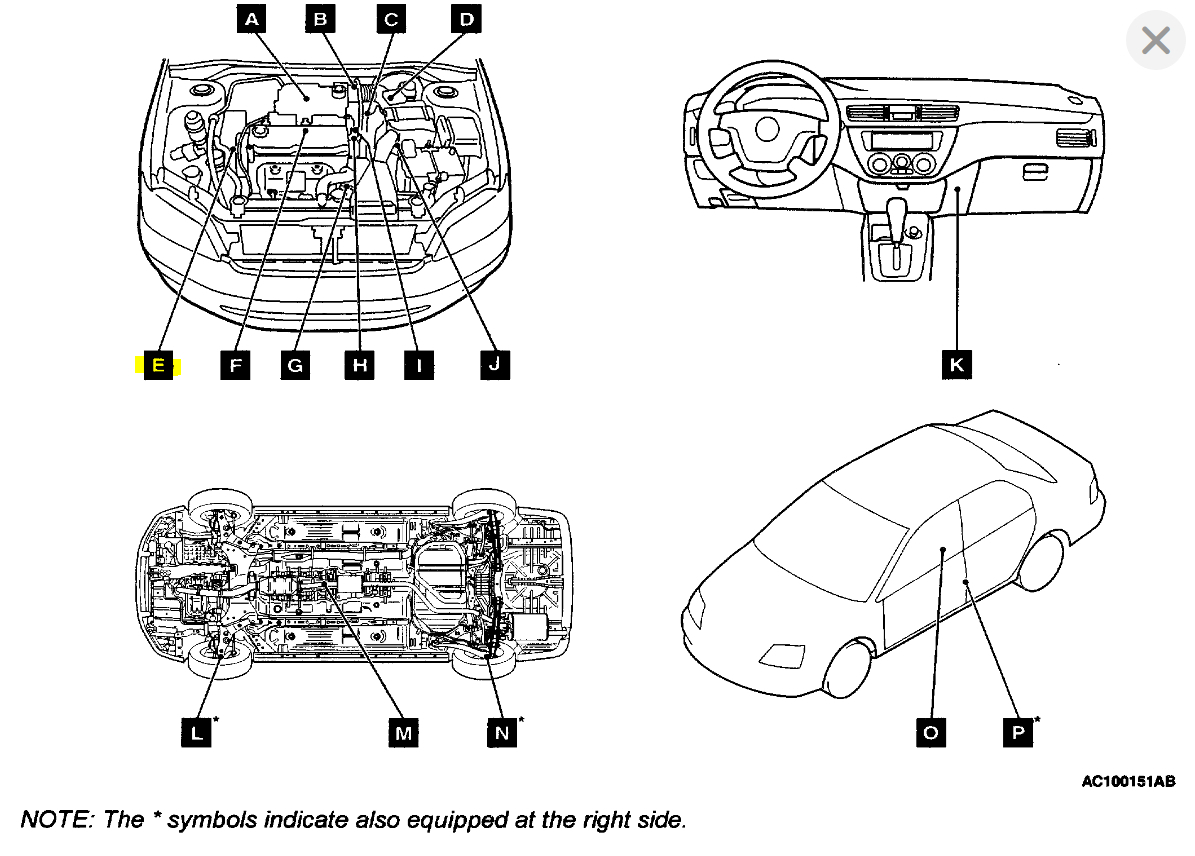 A B C D

E F G H I J

K

L* M N*

O P*

AC100151AB

NOTE: The * symbols indicate also equipped at the right side.