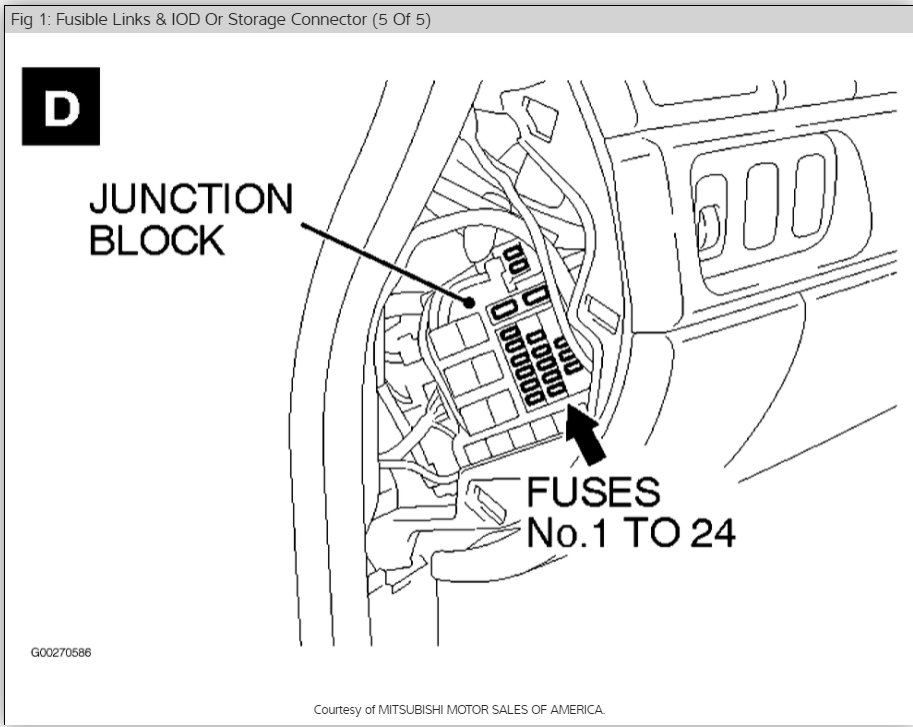 Fig 1: Fusible Links & IOD Or Storage Connector (5 Of 5)

D

JUNCTION BLOCK

FUSES No.1 TO 24

G00270586

Courtesy of MITSUBISHI MOTOR SALES OF AMERICA.