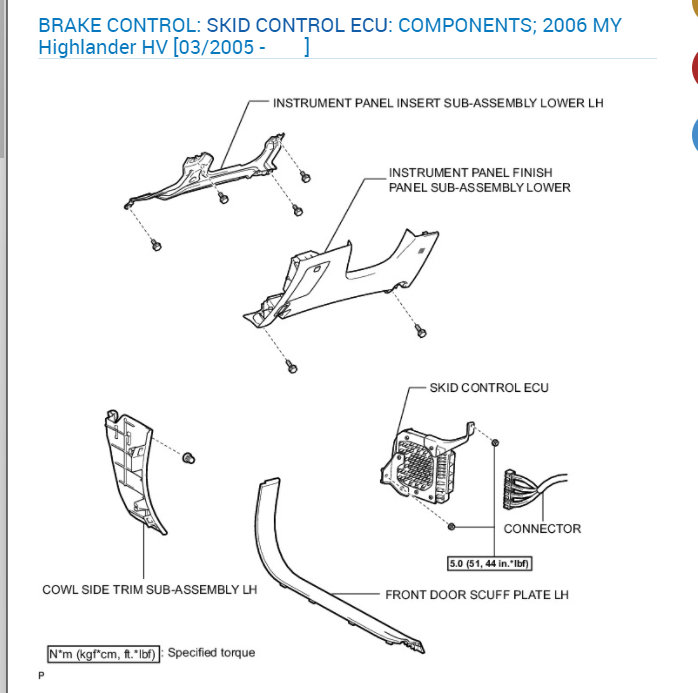 BRAKE CONTROL: SKID CONTROL ECU: COMPONENTS; 2006 MY Highlander HV [03/2005 - ]

INSTRUMENT PANEL INSERT SUB-ASSEMBLY LOWER LH

INSTRUMENT PANEL FINISH PANEL SUB-ASSEMBLY LOWER

SKID CONTROL ECU

CONNECTOR

5.0 (51, 44 in.*lbf)

COWL SIDE TRIM SUB-ASSEMBLY LH

FRONT DOOR SCUFF PLATE LH

N*m (kgf*cm, ft.*lbf) : Specified torque

P