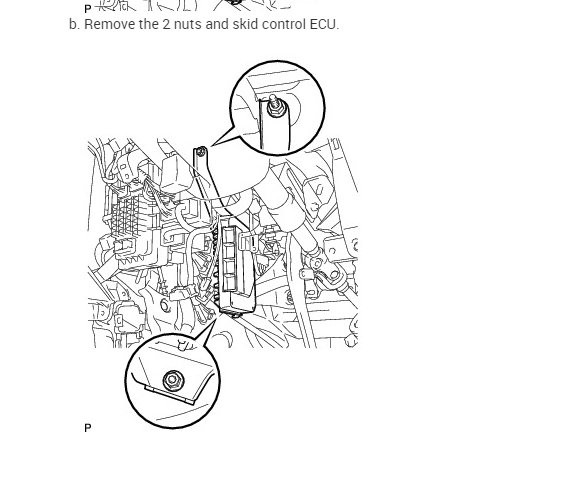 P

b. Remove the 2 nuts and skid control ECU.

P