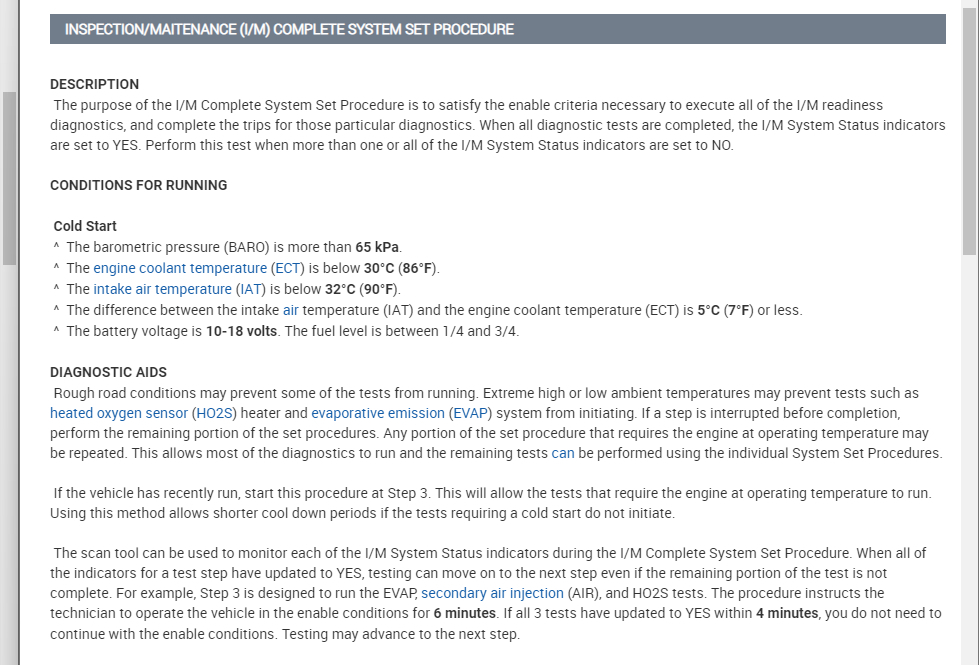 INSPECTION/MAITENANCE (I/M) COMPLETE SYSTEM SET PROCEDURE

DESCRIPTION
The purpose of the I/M Complete System Set Procedure is to satisfy the enable criteria necessary to execute all of the I/M readiness diagnostics, and complete the trips for those particular diagnostics. When all diagnostic tests are completed, the I/M System Status indicators are set to YES. Perform this test when more than one or all of the I/M System Status indicators are set to NO.

CONDITIONS FOR RUNNING

Cold Start
^ The barometric pressure (BARO) is more than 65 kPa.
^ The engine coolant temperature (ECT) is below 30°C (86°F).
^ The intake air temperature (IAT) is below 32°C (90°F).
^ The difference between the intake air temperature (IAT) and the engine coolant temperature (ECT) is 5°C (7°F) or less.
^ The battery voltage is 10-18 volts. The fuel level is between 1/4 and 3/4.

DIAGNOSTIC AIDS
Rough road conditions may prevent some of the tests from running. Extreme high or low ambient temperatures may prevent tests such as heated oxygen sensor (HO2S) heater and evaporative emission (EVAP) system from initiating. If a step is interrupted before completion, perform the remaining portion of the set procedures. Any portion of the set procedure that requires the engine at operating temperature may be repeated. This allows most of the diagnostics to run and the remaining tests can be performed using the individual System Set Procedures.

If the vehicle has recently run, start this procedure at Step 3. This will allow the tests that require the engine at operating temperature to run. Using this method allows shorter cool down periods if the tests requiring a cold start do not initiate.

The scan tool can be used to monitor each of the I/M System Status indicators during the I/M Complete System Set Procedure. When all of the indicators for a test step have updated to YES, testing can move on to the next step even if the remaining portion of the test is not complete. For example, Step 3 is designed to run the EVAP, secondary air injection (AIR), and HO2S tests. The procedure instructs the technician to operate the vehicle in the enable conditions for 6 minutes. If all 3 tests have updated to YES within 4 minutes, you do not need to continue with the enable conditions. Testing may advance to the next step.