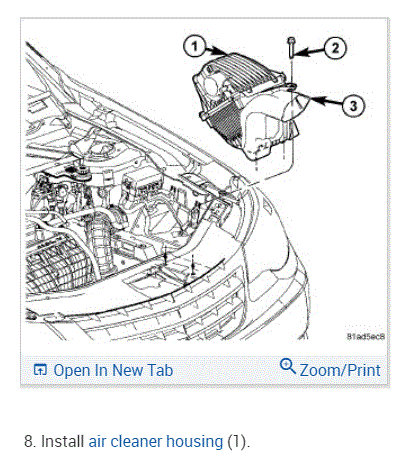 1
2
3
81ad5ec8

Open In New Tab
Zoom/Print

8. Install air cleaner housing (1).