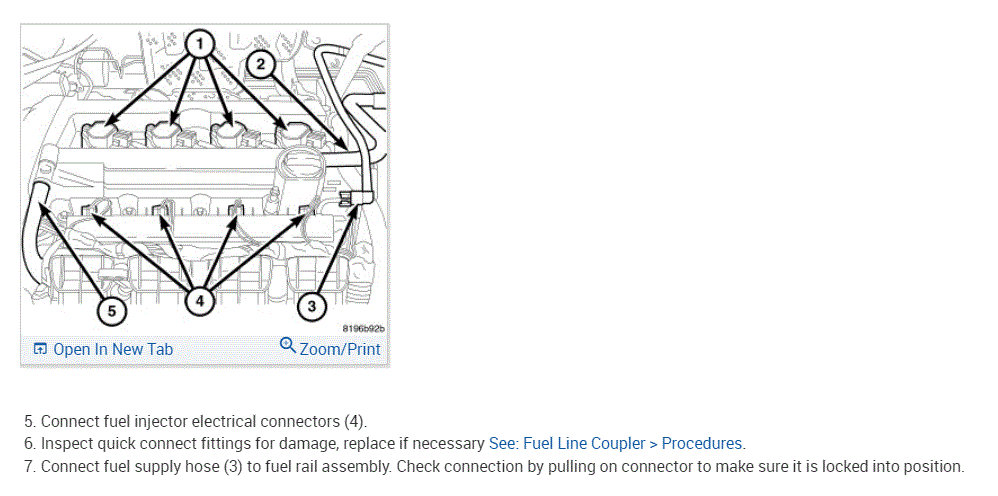 1
2
5
4
3
8196b92b
Open In New Tab
Zoom/Print

5. Connect fuel injector electrical connectors (4).
6. Inspect quick connect fittings for damage, replace if necessary See: Fuel Line Coupler > Procedures.
7. Connect fuel supply hose (3) to fuel rail assembly. Check connection by pulling on connector to make sure it is locked into position.