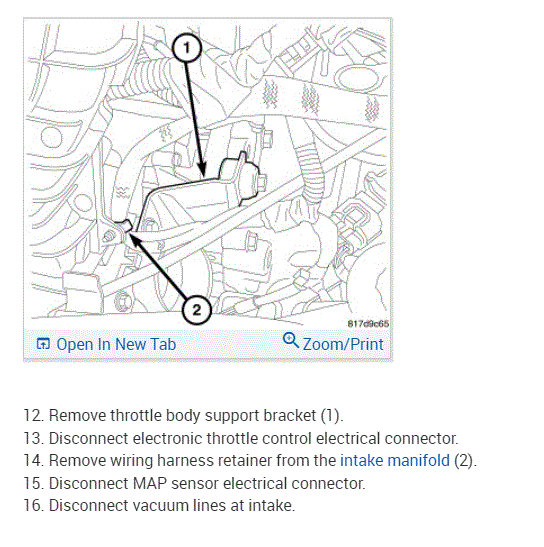 1

2

817d9c65

Open In New Tab

Zoom/Print

12. Remove throttle body support bracket (1).
13. Disconnect electronic throttle control electrical connector.
14. Remove wiring harness retainer from the intake manifold (2).
15. Disconnect MAP sensor electrical connector.
16. Disconnect vacuum lines at intake.