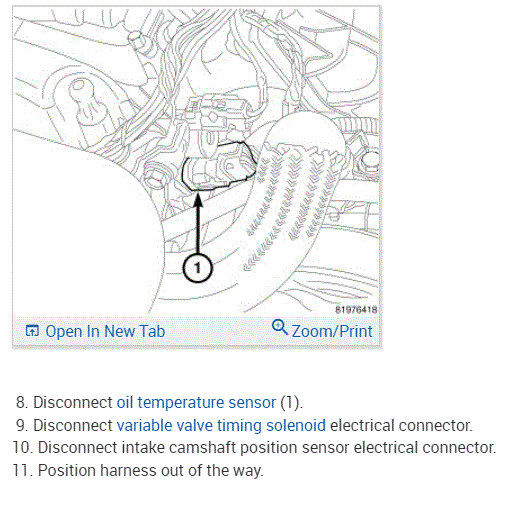 1

81976418

Open In New Tab Zoom/Print

8. Disconnect oil temperature sensor (1).
9. Disconnect variable valve timing solenoid electrical connector.
10. Disconnect intake camshaft position sensor electrical connector.
11. Position harness out of the way.