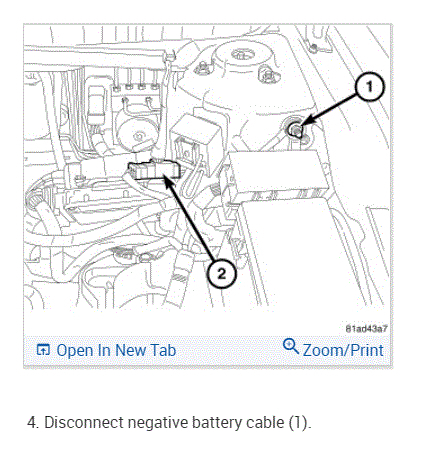 1

2

81ad43a7

Open In New Tab

Zoom/Print

4. Disconnect negative battery cable (1).