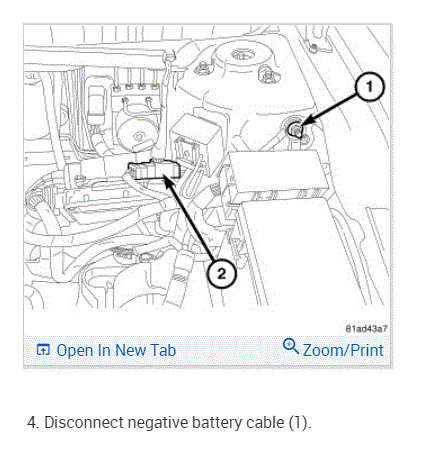 1

2

81ad43a7

Open In New Tab

Zoom/Print

4. Disconnect negative battery cable (1).