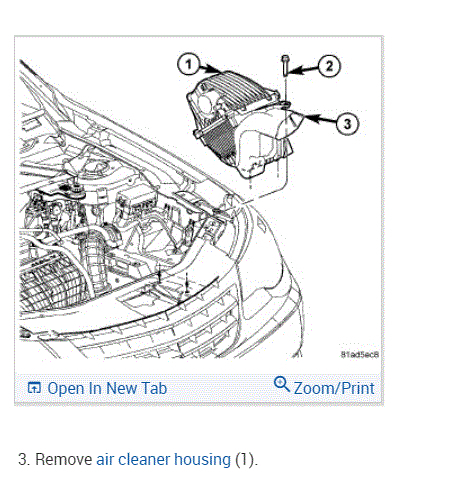 1
2
3
81ad5ec8
Open In New Tab
Zoom/Print

3. Remove air cleaner housing (1).