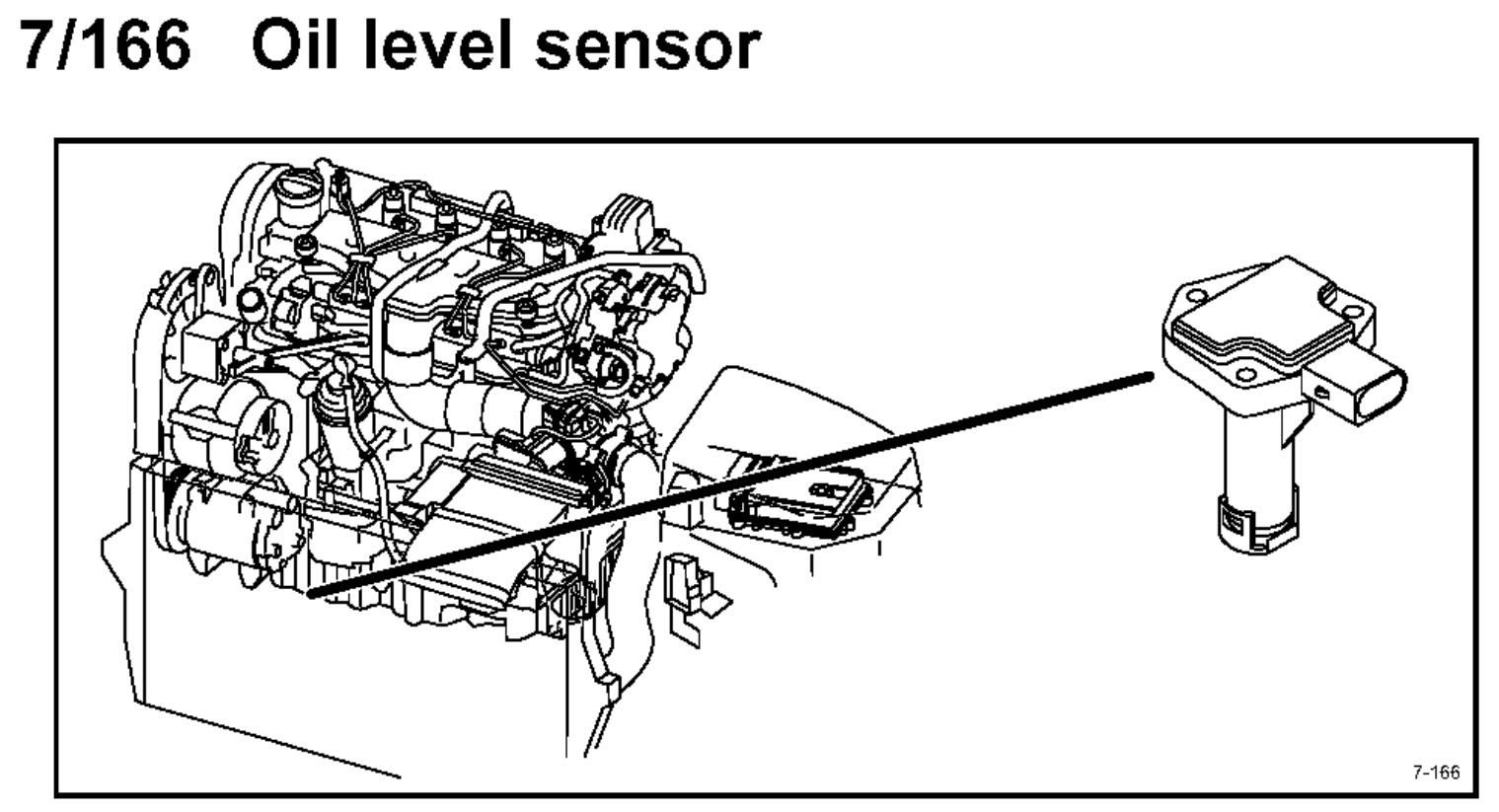 7/166 Oil level sensor

7-166