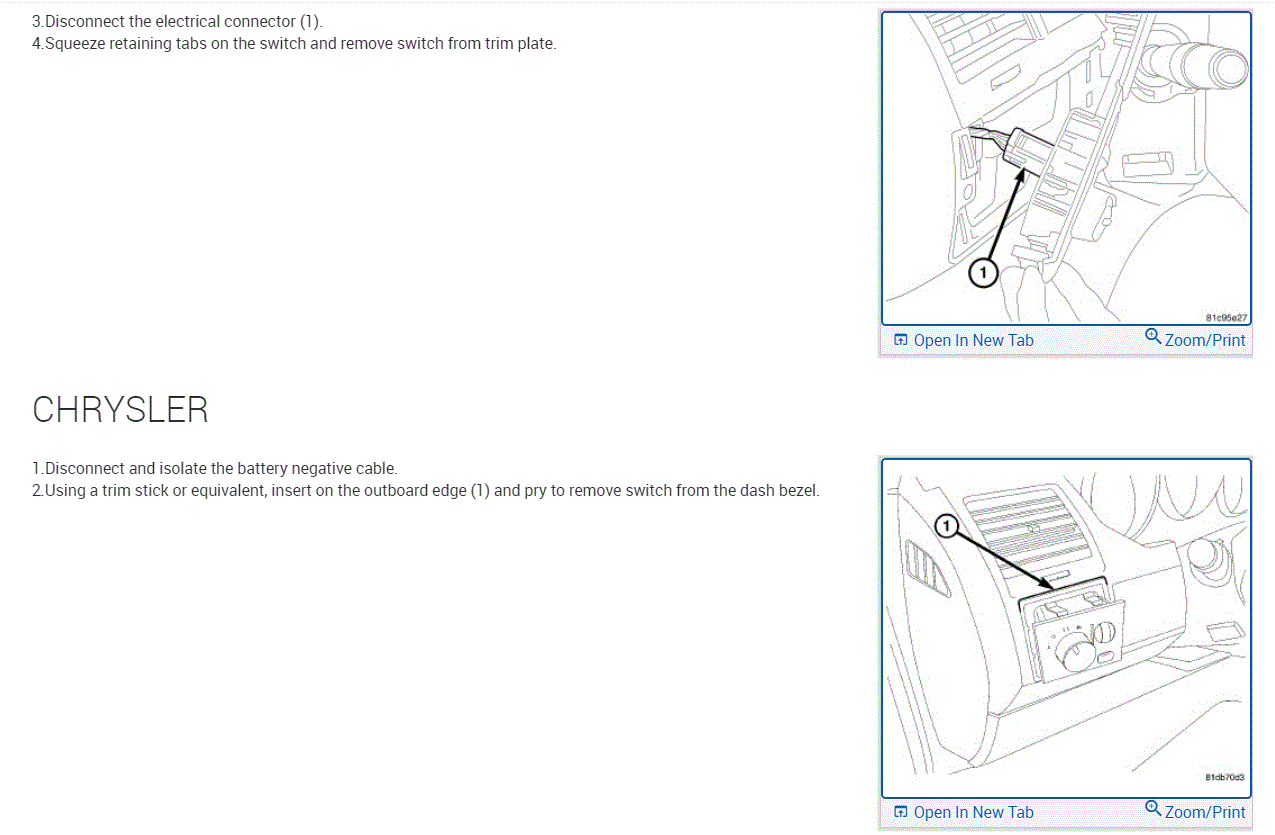 3.Disconnect the electrical connector (1).
4.Squeeze retaining tabs on the switch and remove switch from trim plate.

1

81c95e27

Open In New Tab Zoom/Print

CHRYSLER

1.Disconnect and isolate the battery negative cable.
2.Using a trim stick or equivalent, insert on the outboard edge (1) and pry to remove switch from the dash bezel.

1

81db70d3

Open In New Tab Zoom/Print