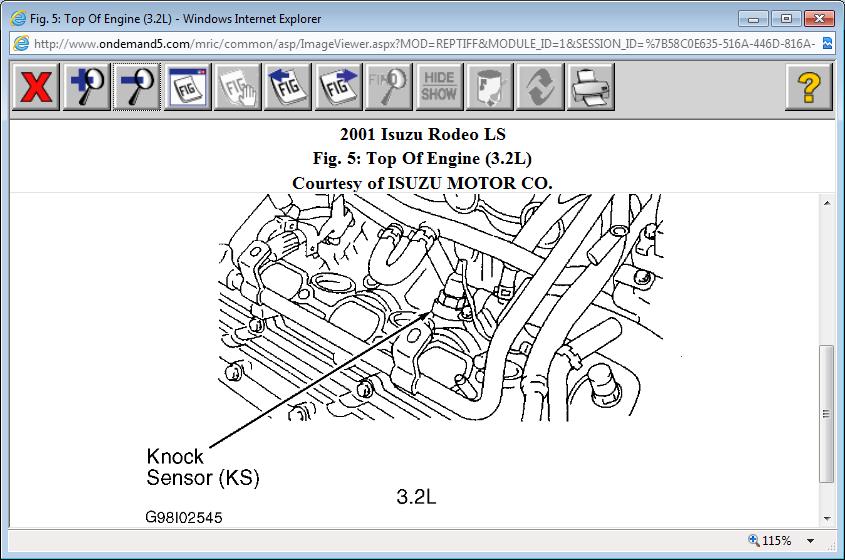 Fig. 5: Top Of Engine (3.2L) - Windows Internet Explorer

http://www.ondemand5.com/mric/common/asp/ImageViewer.aspx?MOD=REPTIFF&MODULE_ID=1&SESSION_ID=%7B58C0E635-516A-446D-816A-

FIG FIG FIG FIG FIND HIDE SHOW ?

2001 Isuzu Rodeo LS
Fig. 5: Top Of Engine (3.2L)
Courtesy of ISUZU MOTOR CO.

Knock Sensor (KS)

3.2L

G98I02545

115%