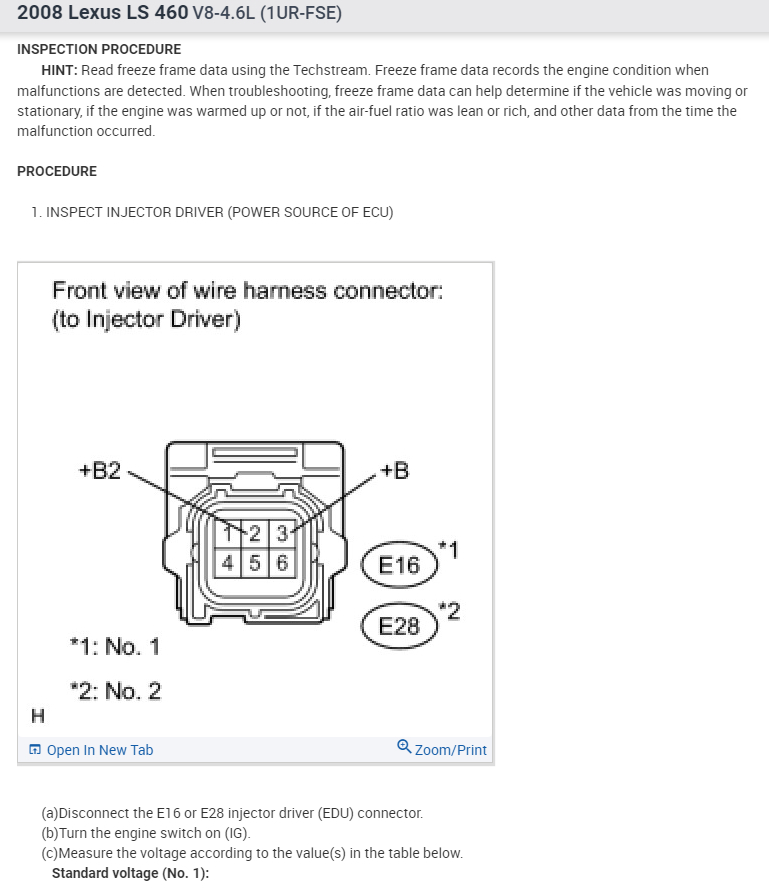 2008 Lexus LS 460 V8-4.6L (1UR-FSE)

INSPECTION PROCEDURE

HINT: Read freeze frame data using the Techstream. Freeze frame data records the engine condition when malfunctions are detected. When troubleshooting, freeze frame data can help determine if the vehicle was moving or stationary, if the engine was warmed up or not, if the air-fuel ratio was lean or rich, and other data from the time the malfunction occurred.

PROCEDURE

1. INSPECT INJECTOR DRIVER (POWER SOURCE OF ECU)

Front view of wire harness connector:
(to Injector Driver)

+B2
+B
1 2 3
4 5 6
E16 *1
E28 *2
*1: No. 1
*2: No. 2
H

Open In New Tab
Zoom/Print

(a)Disconnect the E16 or E28 injector driver (EDU) connector.
(b)Turn the engine switch on (IG).
(c)Measure the voltage according to the value(s) in the table below.
Standard voltage (No. 1):