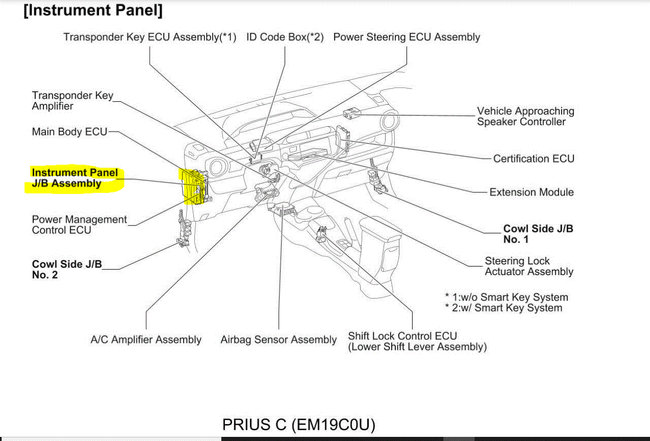 [Instrument Panel]

Transponder Key ECU Assembly(*1) ID Code Box(*2) Power Steering ECU Assembly

Transponder Key Amplifier

Main Body ECU

Instrument Panel J/B Assembly

Power Management Control ECU

Cowl Side J/B No. 2

Vehicle Approaching Speaker Controller

Certification ECU

Extension Module

Cowl Side J/B No. 1

Steering Lock Actuator Assembly

* 1:w/o Smart Key System
* 2:w/ Smart Key System

A/C Amplifier Assembly

Airbag Sensor Assembly

Shift Lock Control ECU (Lower Shift Lever Assembly)

PRIUS C (EM19C0U)