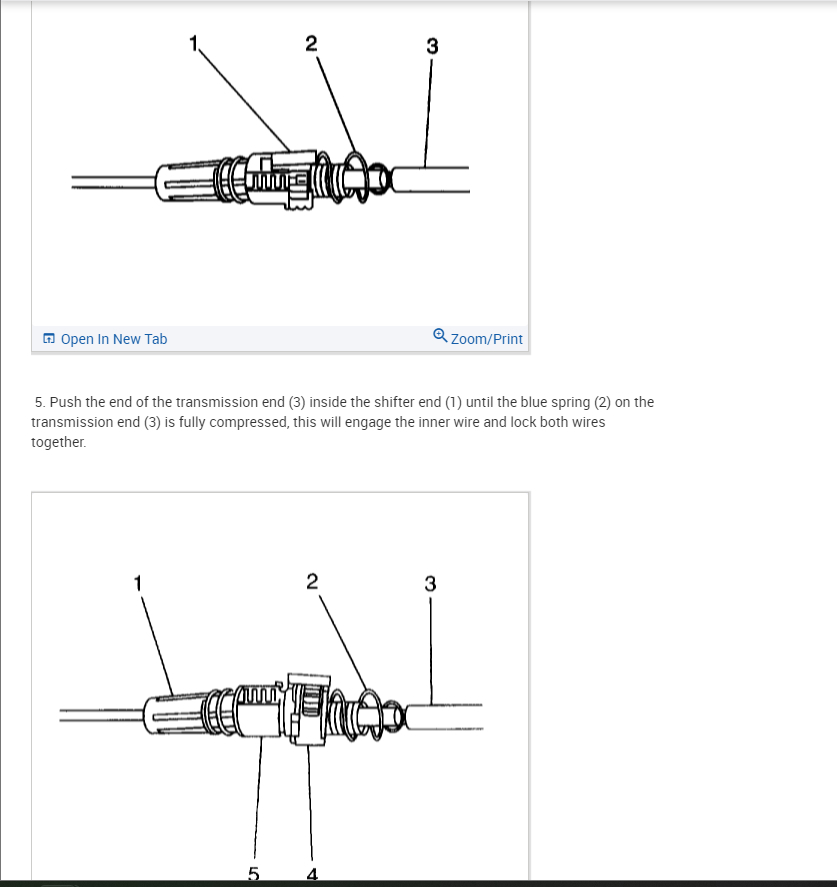 1
2
3

Open In New Tab
Zoom/Print

5. Push the end of the transmission end (3) inside the shifter end (1) until the blue spring (2) on the transmission end (3) is fully compressed, this will engage the inner wire and lock both wires together.

1
2
3
5
4