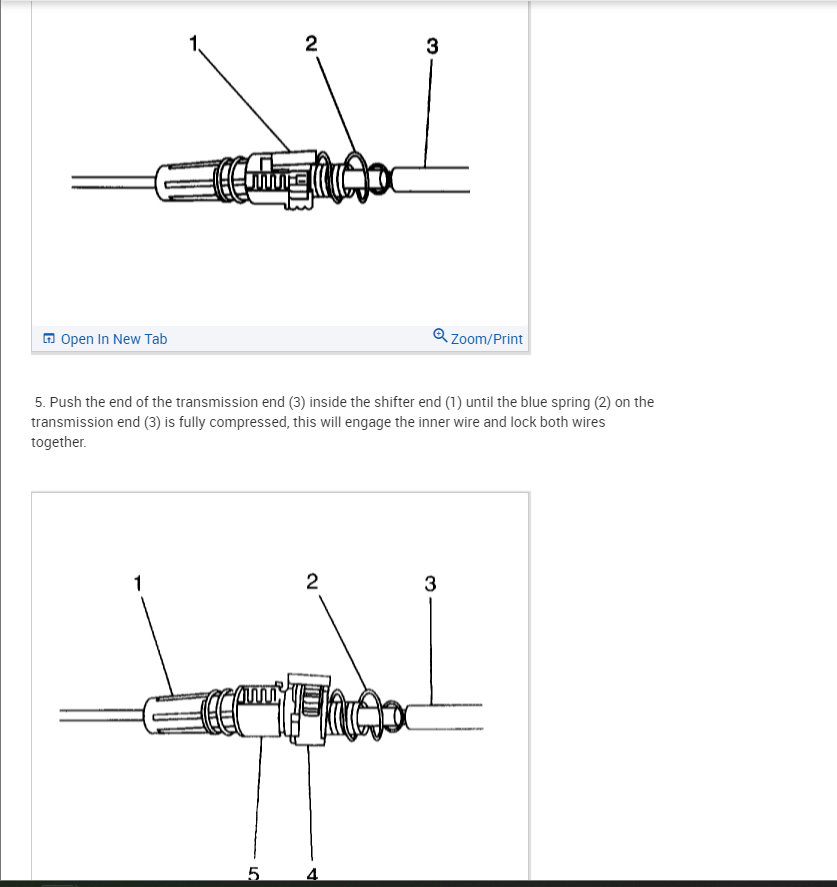 1
2
3

Open In New Tab
Zoom/Print

5. Push the end of the transmission end (3) inside the shifter end (1) until the blue spring (2) on the transmission end (3) is fully compressed, this will engage the inner wire and lock both wires together.

1
2
3
5
4