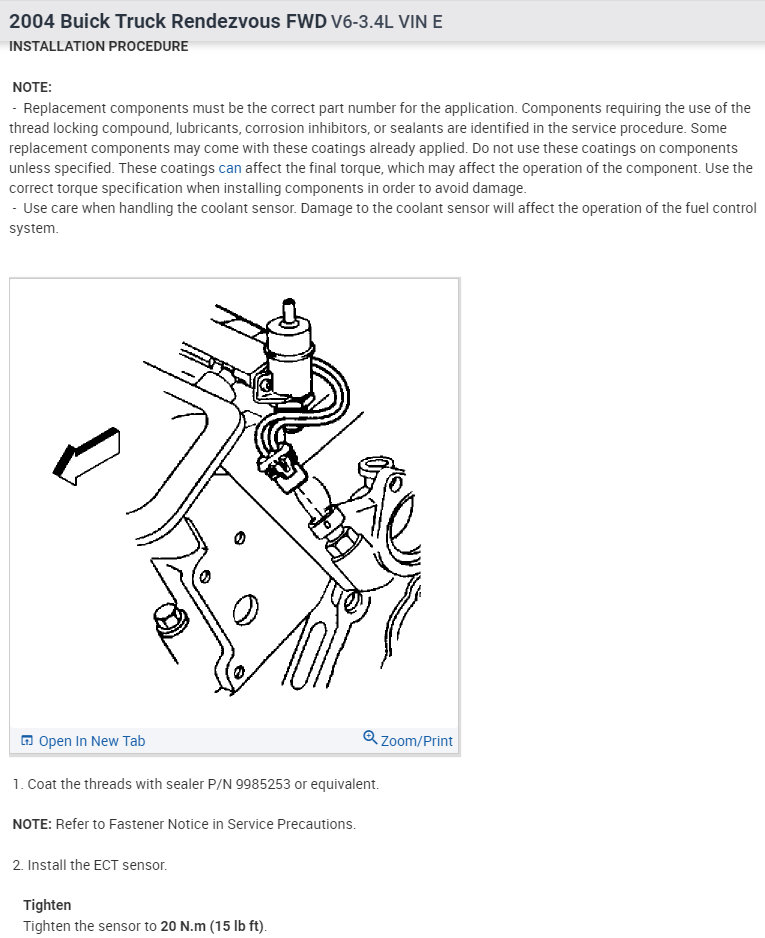 2004 Buick Truck Rendezvous FWD V6-3.4L VIN E
INSTALLATION PROCEDURE

NOTE:
- Replacement components must be the correct part number for the application. Components requiring the use of the thread locking compound, lubricants, corrosion inhibitors, or sealants are identified in the service procedure. Some replacement components may come with these coatings already applied. Do not use these coatings on components unless specified. These coatings can affect the final torque, which may affect the operation of the component. Use the correct torque specification when installing components in order to avoid damage.
- Use care when handling the coolant sensor. Damage to the coolant sensor will affect the operation of the fuel control system.

Open In New Tab
Zoom/Print

1. Coat the threads with sealer P/N 9985253 or equivalent.

NOTE: Refer to Fastener Notice in Service Precautions.

2. Install the ECT sensor.

Tighten
Tighten the sensor to 20 N.m (15 lb ft).