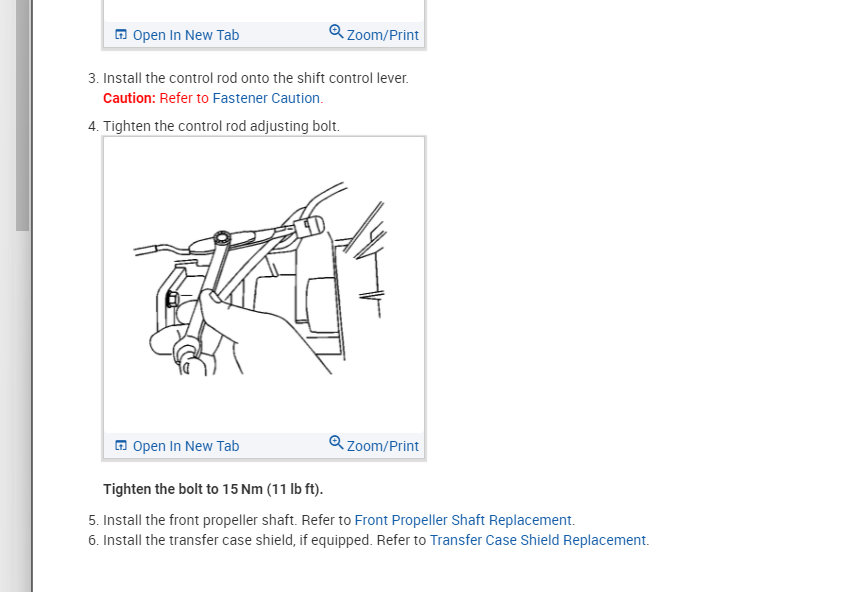 Open In New Tab Zoom/Print

3. Install the control rod onto the shift control lever.
Caution: Refer to Fastener Caution.

4. Tighten the control rod adjusting bolt.

Open In New Tab Zoom/Print

Tighten the bolt to 15 Nm (11 lb ft).

5. Install the front propeller shaft. Refer to Front Propeller Shaft Replacement.
6. Install the transfer case shield, if equipped. Refer to Transfer Case Shield Replacement.