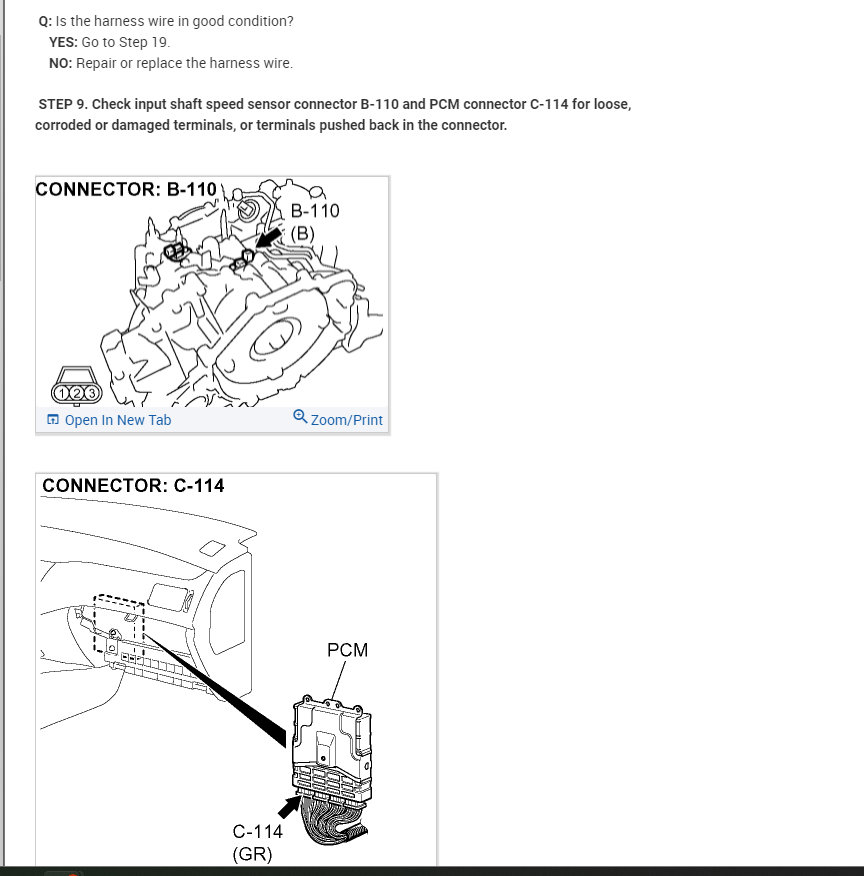 Q: Is the harness wire in good condition?
YES: Go to Step 19.
NO: Repair or replace the harness wire.

STEP 9. Check input shaft speed sensor connector B-110 and PCM connector C-114 for loose, corroded or damaged terminals, or terminals pushed back in the connector.

CONNECTOR: B-110
B-110
(B)
1 2 3
Open In New Tab
Zoom/Print

CONNECTOR: C-114
PCM
C-114
(GR)