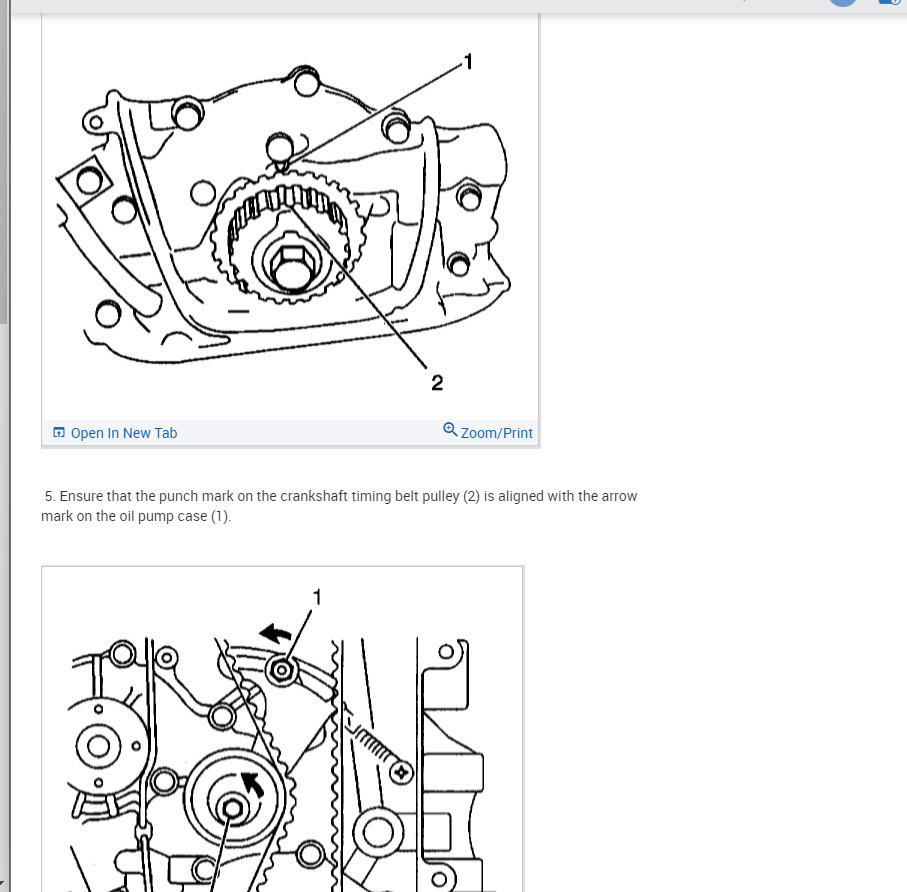 1

2

Open In New Tab

Zoom/Print

5. Ensure that the punch mark on the crankshaft timing belt pulley (2) is aligned with the arrow mark on the oil pump case (1).

1