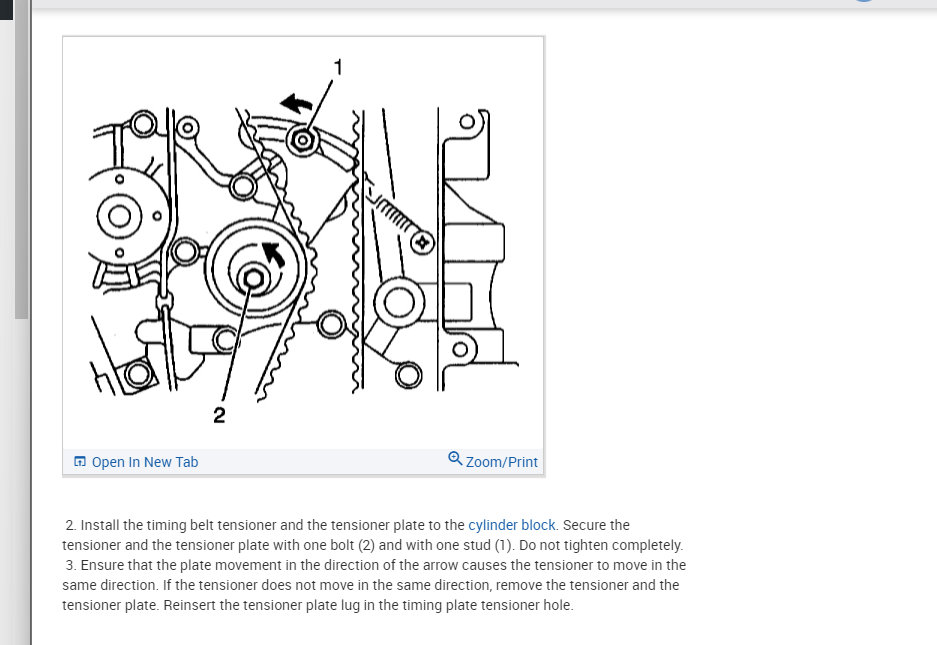 1

2

Open In New Tab

Zoom/Print

2. Install the timing belt tensioner and the tensioner plate to the cylinder block. Secure the tensioner and the tensioner plate with one bolt (2) and with one stud (1). Do not tighten completely.
3. Ensure that the plate movement in the direction of the arrow causes the tensioner to move in the same direction. If the tensioner does not move in the same direction, remove the tensioner and the tensioner plate. Reinsert the tensioner plate lug in the timing plate tensioner hole.