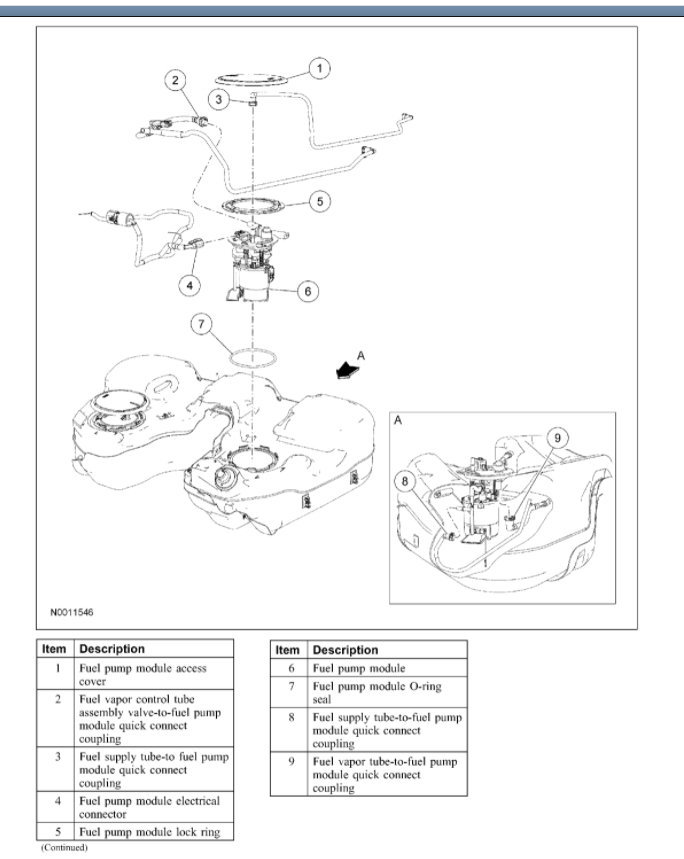 1
2
3
5
4
6
7
A
A
9
8
N0011546

| Item | Description |
|---|---|
| 1 | Fuel pump module access cover |
| 2 | Fuel vapor control tube assembly valve-to-fuel pump module quick connect coupling |
| 3 | Fuel supply tube-to fuel pump module quick connect coupling |
| 4 | Fuel pump module electrical connector |
| 5 | Fuel pump module lock ring |

(Continued)

| Item | Description |
|---|---|
| 6 | Fuel pump module |
| 7 | Fuel pump module O-ring seal |
| 8 | Fuel supply tube-to-fuel pump module quick connect coupling |
| 9 | Fuel vapor tube-to-fuel pump module quick connect coupling |