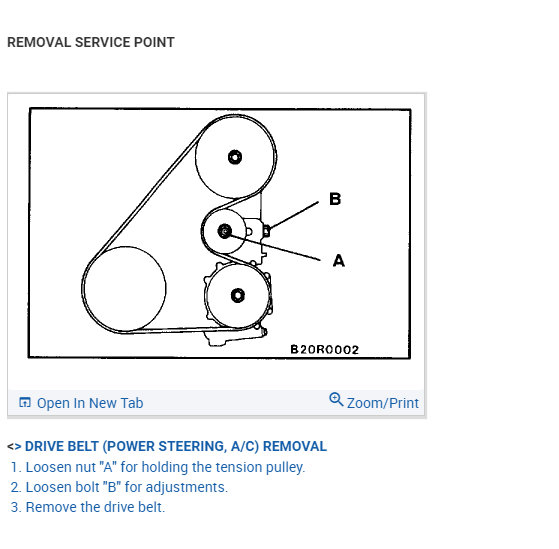 REMOVAL SERVICE POINT

B

A

B20R0002

Open In New Tab

Zoom/Print

<> DRIVE BELT (POWER STEERING, A/C) REMOVAL

1. Loosen nut "A" for holding the tension pulley.
2. Loosen bolt "B" for adjustments.
3. Remove the drive belt.