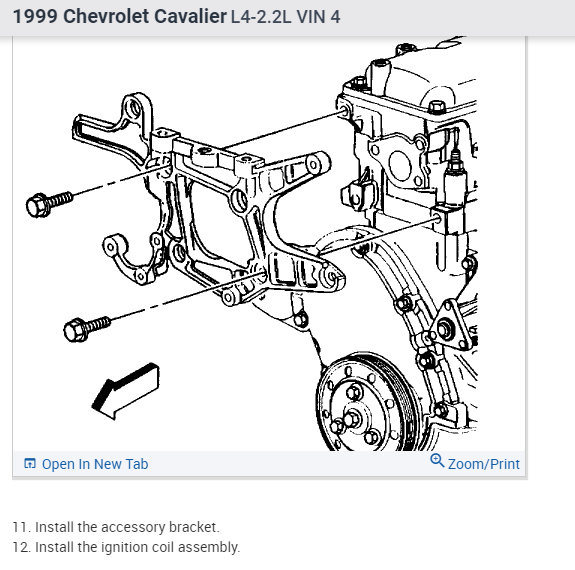 1999 Chevrolet Cavalier L4-2.2L VIN 4

Open In New Tab

Zoom/Print

11. Install the accessory bracket.
12. Install the ignition coil assembly.