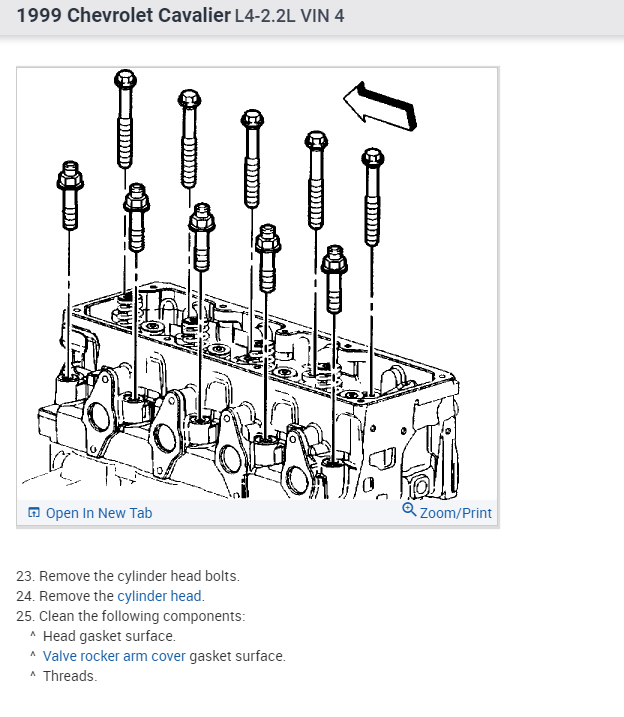 1999 Chevrolet Cavalier L4-2.2L VIN 4

Open In New Tab

Zoom/Print

23. Remove the cylinder head bolts.
24. Remove the cylinder head.
25. Clean the following components:
^ Head gasket surface.
^ Valve rocker arm cover gasket surface.
^ Threads.