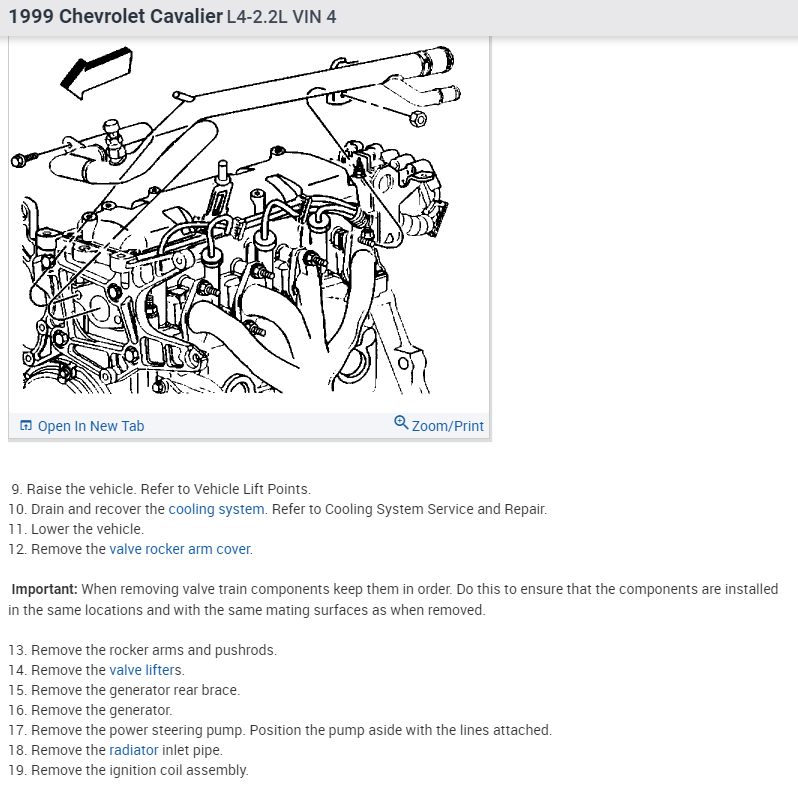 1999 Chevrolet Cavalier L4-2.2L VIN 4

Open In New Tab

Zoom/Print

9. Raise the vehicle. Refer to Vehicle Lift Points.
10. Drain and recover the cooling system. Refer to Cooling System Service and Repair.
11. Lower the vehicle.
12. Remove the valve rocker arm cover.

Important: When removing valve train components keep them in order. Do this to ensure that the components are installed in the same locations and with the same mating surfaces as when removed.

13. Remove the rocker arms and pushrods.
14. Remove the valve lifters.
15. Remove the generator rear brace.
16. Remove the generator.
17. Remove the power steering pump. Position the pump aside with the lines attached.
18. Remove the radiator inlet pipe.
19. Remove the ignition coil assembly.