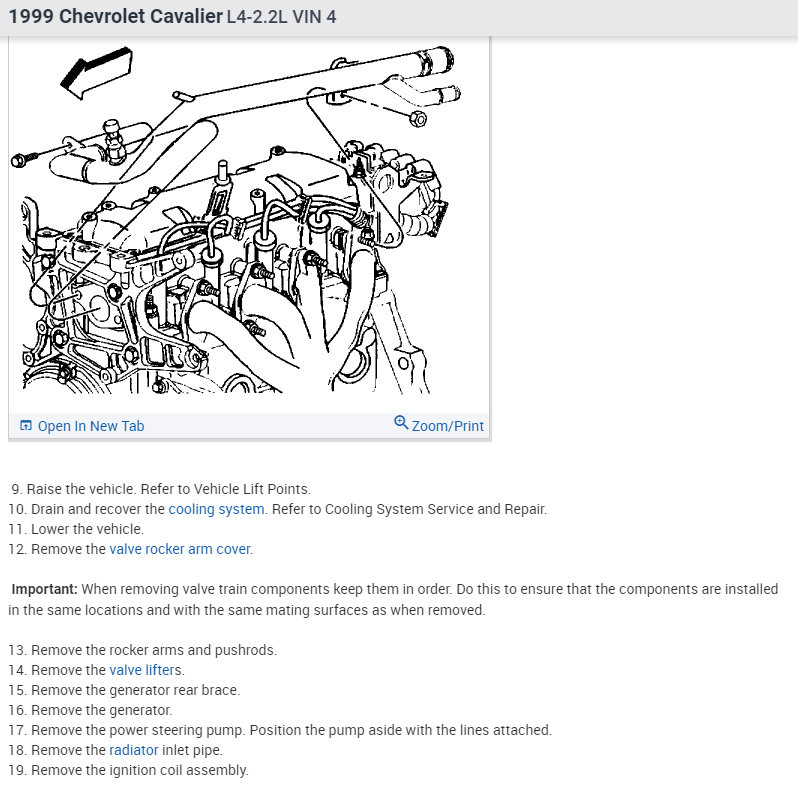 1999 Chevrolet Cavalier L4-2.2L VIN 4

Open In New Tab
Zoom/Print

9. Raise the vehicle. Refer to Vehicle Lift Points.
10. Drain and recover the cooling system. Refer to Cooling System Service and Repair.
11. Lower the vehicle.
12. Remove the valve rocker arm cover.

Important: When removing valve train components keep them in order. Do this to ensure that the components are installed in the same locations and with the same mating surfaces as when removed.

13. Remove the rocker arms and pushrods.
14. Remove the valve lifters.
15. Remove the generator rear brace.
16. Remove the generator.
17. Remove the power steering pump. Position the pump aside with the lines attached.
18. Remove the radiator inlet pipe.
19. Remove the ignition coil assembly.