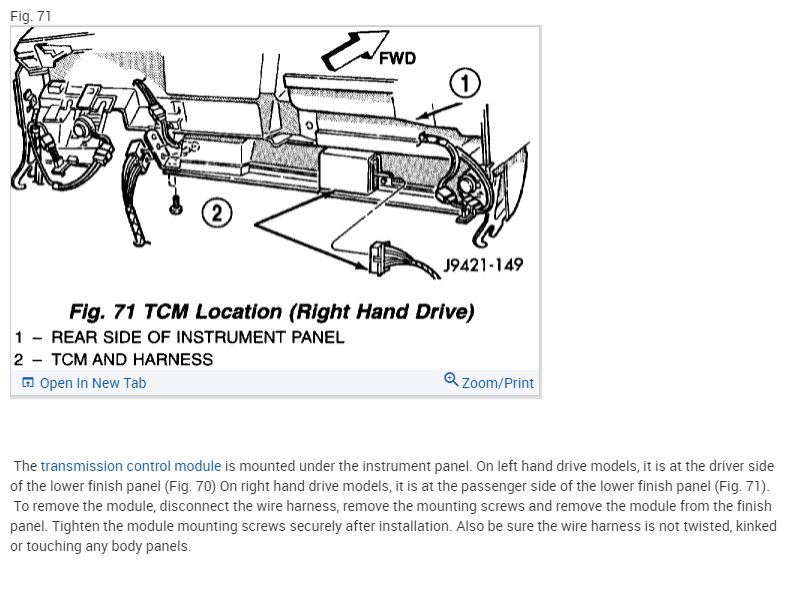 Fig. 71

FWD

1

2

J9421-149

Fig. 71 TCM Location (Right Hand Drive)
1 – REAR SIDE OF INSTRUMENT PANEL
2 – TCM AND HARNESS

Open In New Tab

Zoom/Print

The transmission control module is mounted under the instrument panel. On left hand drive models, it is at the driver side of the lower finish panel (Fig. 70) On right hand drive models, it is at the passenger side of the lower finish panel (Fig. 71). To remove the module, disconnect the wire harness, remove the mounting screws and remove the module from the finish panel. Tighten the module mounting screws securely after installation. Also be sure the wire harness is not twisted, kinked or touching any body panels.