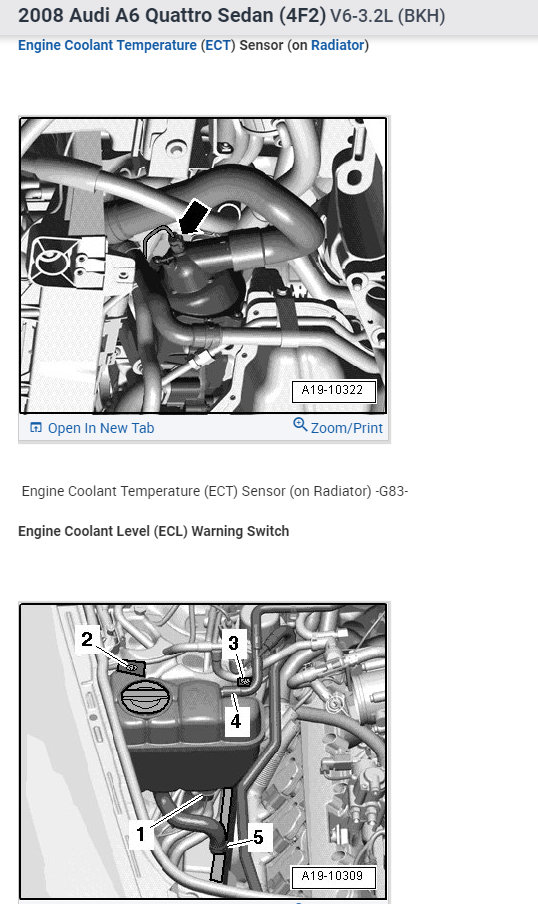 2008 Audi A6 Quattro Sedan (4F2) V6-3.2L (BKH)

Engine Coolant Temperature (ECT) Sensor (on Radiator)

A19-10322

Open In New Tab Zoom/Print

Engine Coolant Temperature (ECT) Sensor (on Radiator) -G83-

Engine Coolant Level (ECL) Warning Switch

2
3
4
1
5
A19-10309