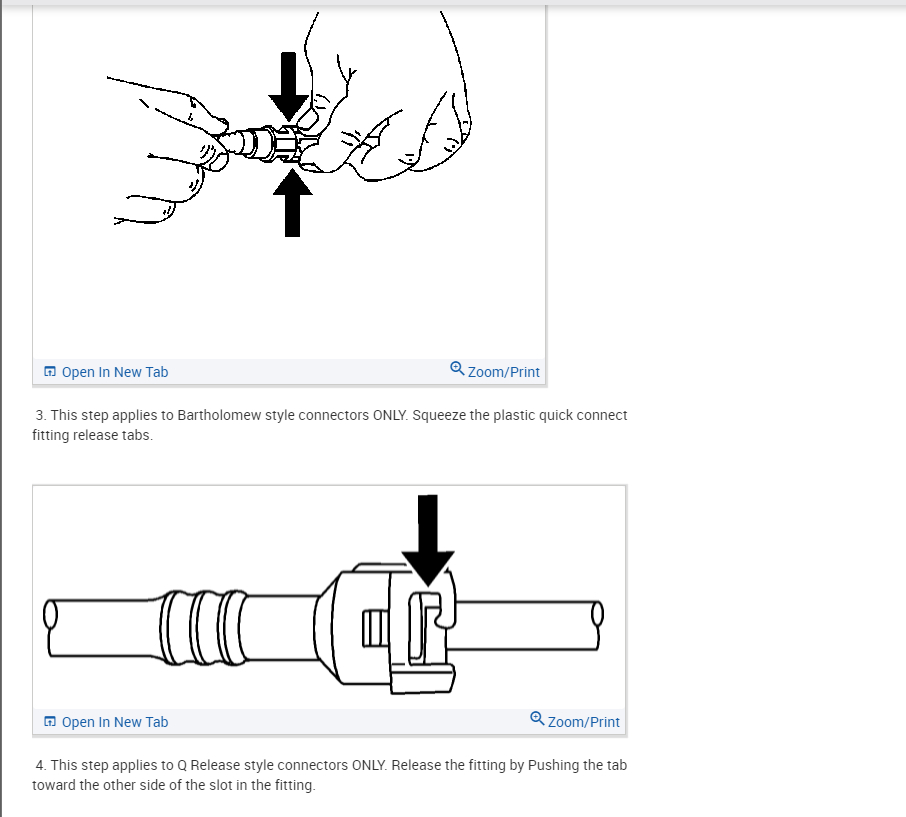 Open In New Tab

Zoom/Print

3. This step applies to Bartholomew style connectors ONLY. Squeeze the plastic quick connect fitting release tabs.

Open In New Tab

Zoom/Print

4. This step applies to Q Release style connectors ONLY. Release the fitting by Pushing the tab toward the other side of the slot in the fitting.