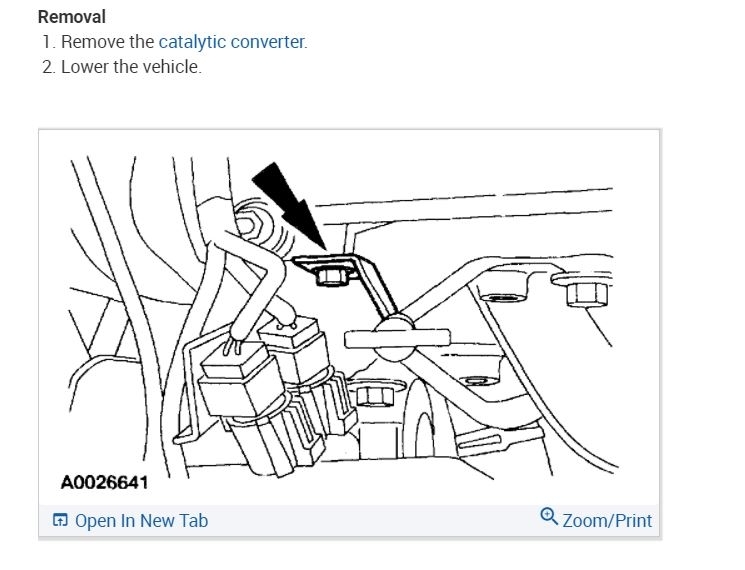 Removal
1. Remove the catalytic converter.
2. Lower the vehicle.

A0026641

Open In New Tab
Zoom/Print