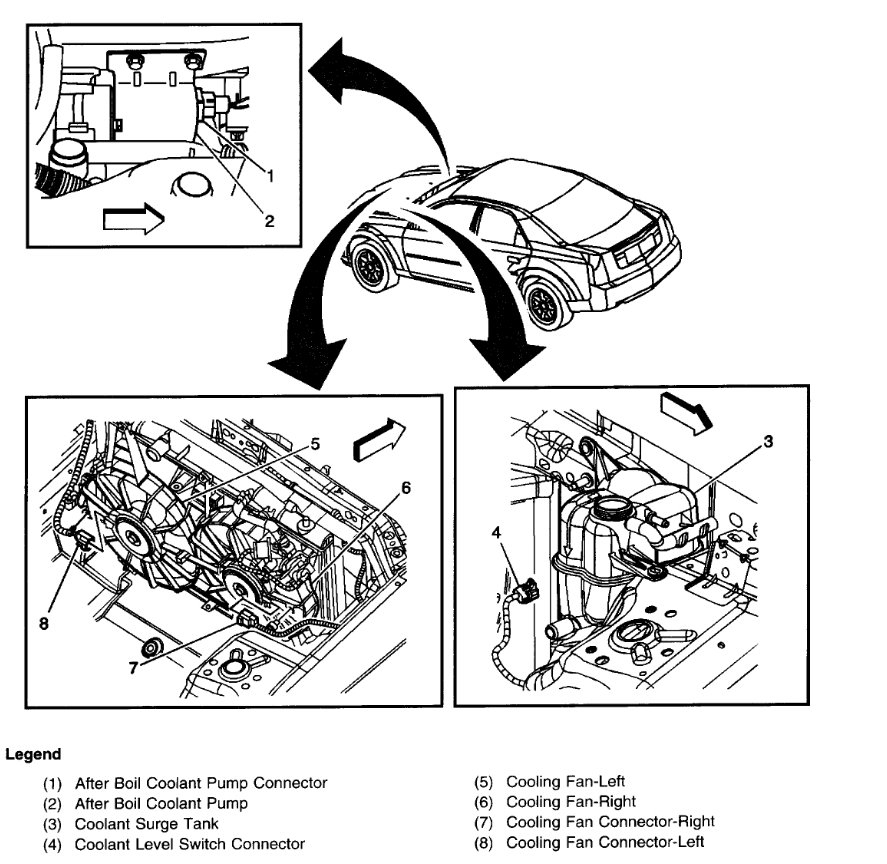 1
2
5
6
8
7
3
4

Legend

(1) After Boil Coolant Pump Connector
(2) After Boil Coolant Pump
(3) Coolant Surge Tank
(4) Coolant Level Switch Connector

(5) Cooling Fan-Left
(6) Cooling Fan-Right
(7) Cooling Fan Connector-Right
(8) Cooling Fan Connector-Left