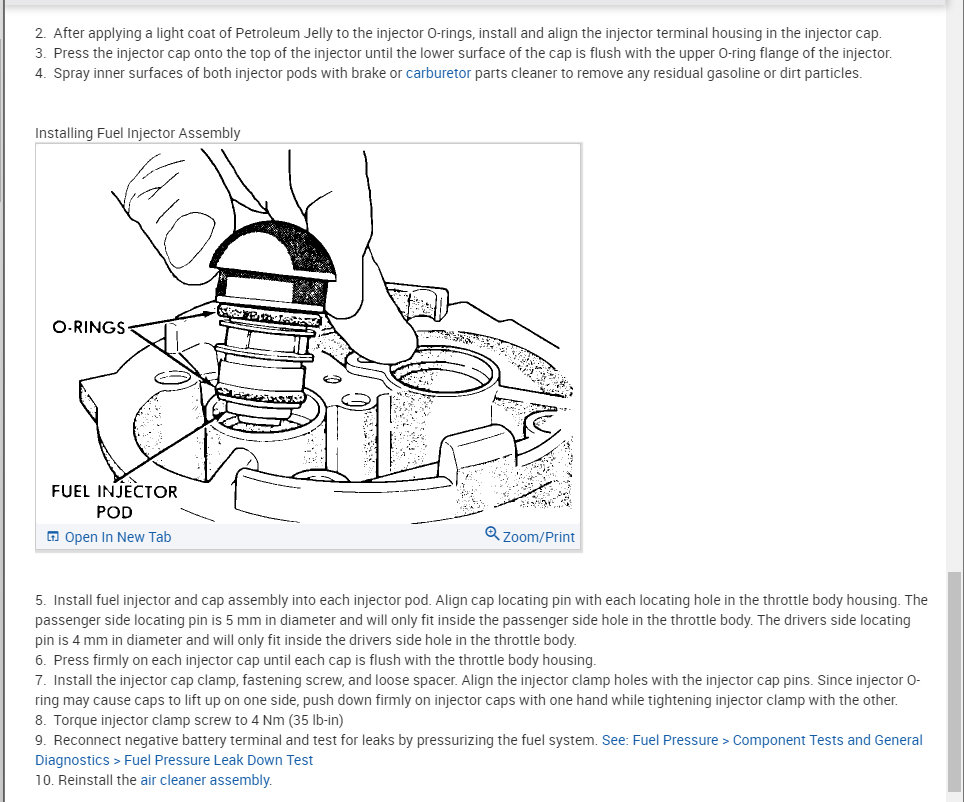 2. After applying a light coat of Petroleum Jelly to the injector O-rings, install and align the injector terminal housing in the injector cap.
3. Press the injector cap onto the top of the injector until the lower surface of the cap is flush with the upper O-ring flange of the injector.
4. Spray inner surfaces of both injector pods with brake or carburetor parts cleaner to remove any residual gasoline or dirt particles.

Installing Fuel Injector Assembly

O-RINGS

FUEL INJECTOR POD

Open In New Tab

Zoom/Print

5. Install fuel injector and cap assembly into each injector pod. Align cap locating pin with each locating hole in the throttle body housing. The passenger side locating pin is 5 mm in diameter and will only fit inside the passenger side hole in the throttle body. The drivers side locating pin is 4 mm in diameter and will only fit inside the drivers side hole in the throttle body.
6. Press firmly on each injector cap until each cap is flush with the throttle body housing.
7. Install the injector cap clamp, fastening screw, and loose spacer. Align the injector clamp holes with the injector cap pins. Since injector O-ring may cause caps to lift up on one side, push down firmly on injector caps with one hand while tightening injector clamp with the other.
8. Torque injector clamp screw to 4 Nm (35 lb-in)
9. Reconnect negative battery terminal and test for leaks by pressurizing the fuel system. See: Fuel Pressure > Component Tests and General Diagnostics > Fuel Pressure Leak Down Test
10. Reinstall the air cleaner assembly.