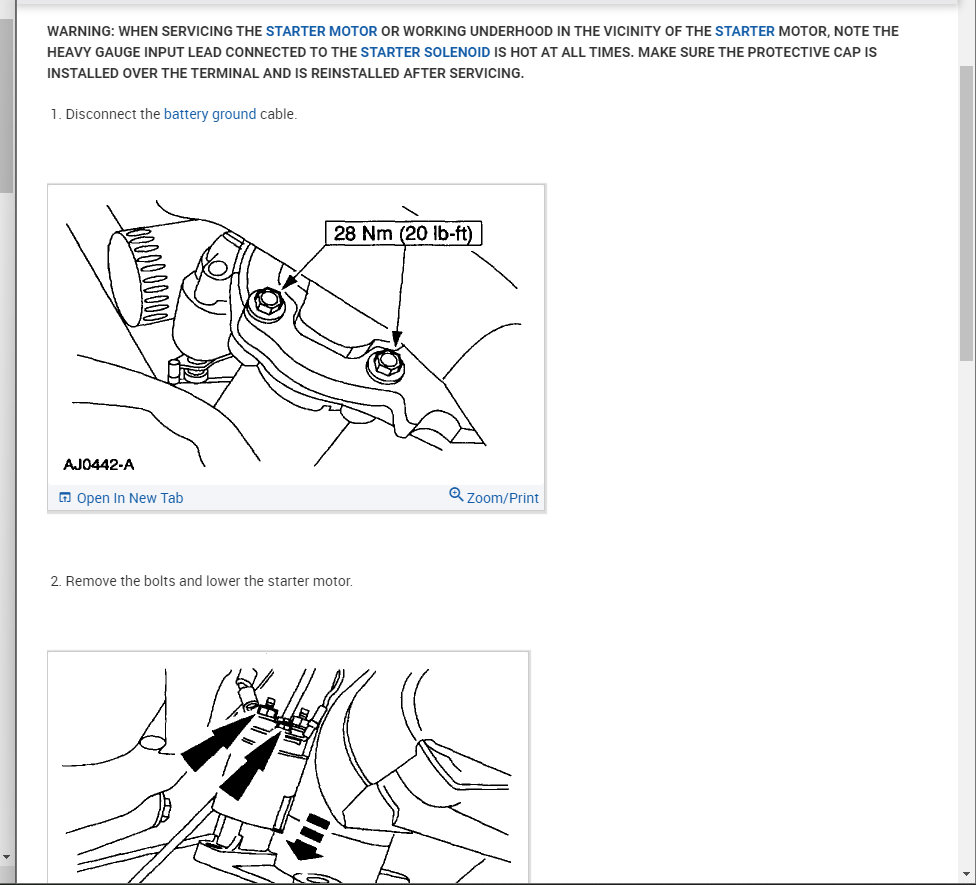 WARNING: WHEN SERVICING THE STARTER MOTOR OR WORKING UNDERHOOD IN THE VICINITY OF THE STARTER MOTOR, NOTE THE HEAVY GAUGE INPUT LEAD CONNECTED TO THE STARTER SOLENOID IS HOT AT ALL TIMES. MAKE SURE THE PROTECTIVE CAP IS INSTALLED OVER THE TERMINAL AND IS REINSTALLED AFTER SERVICING.

1. Disconnect the battery ground cable.

28 Nm (20 lb-ft)

AJ0442-A

Open In New Tab

Zoom/Print

2. Remove the bolts and lower the starter motor.