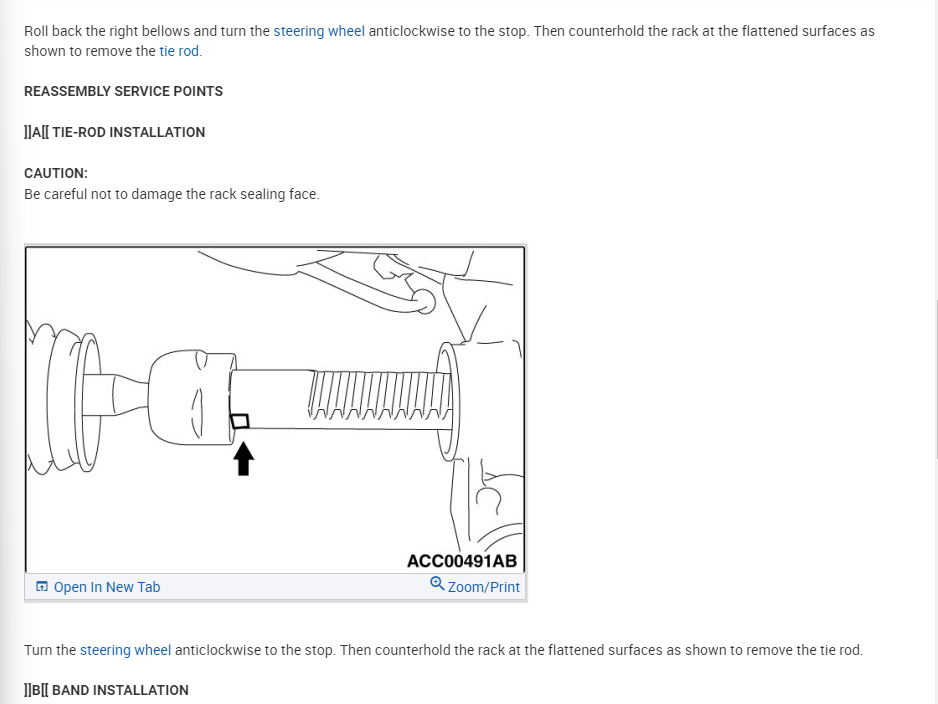 Roll back the right bellows and turn the steering wheel anticlockwise to the stop. Then counterhold the rack at the flattened surfaces as shown to remove the tie rod.

REASSEMBLY SERVICE POINTS

]]A[[ TIE-ROD INSTALLATION

CAUTION:
Be careful not to damage the rack sealing face.

ACC00491AB

Open In New Tab

Zoom/Print

Turn the steering wheel anticlockwise to the stop. Then counterhold the rack at the flattened surfaces as shown to remove the tie rod.

]]B[[ BAND INSTALLATION