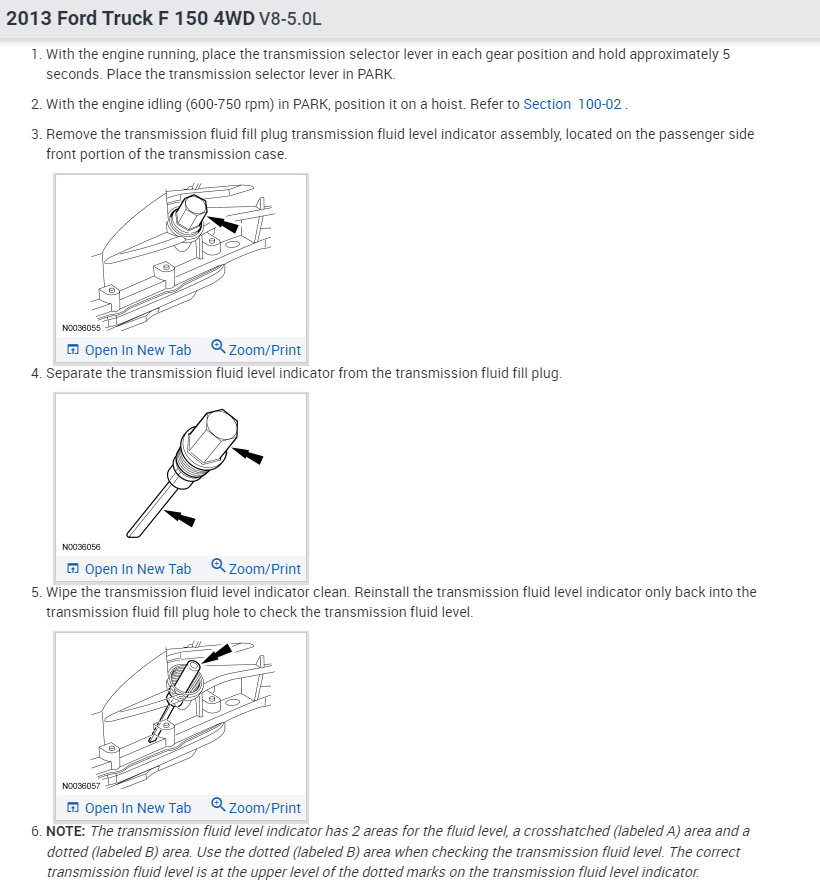 2013 Ford Truck F 150 4WD V8-5.0L

1. With the engine running, place the transmission selector lever in each gear position and hold approximately 5 seconds. Place the transmission selector lever in PARK.

2. With the engine idling (600-750 rpm) in PARK, position it on a hoist. Refer to Section 100-02 .

3. Remove the transmission fluid fill plug transmission fluid level indicator assembly, located on the passenger side front portion of the transmission case.

N0036055

Open In New Tab Zoom/Print

4. Separate the transmission fluid level indicator from the transmission fluid fill plug.

N0036056

Open In New Tab Zoom/Print

5. Wipe the transmission fluid level indicator clean. Reinstall the transmission fluid level indicator only back into the transmission fluid fill plug hole to check the transmission fluid level.

N0036057

Open In New Tab Zoom/Print

6. NOTE: The transmission fluid level indicator has 2 areas for the fluid level, a crosshatched (labeled A) area and a dotted (labeled B) area. Use the dotted (labeled B) area when checking the transmission fluid level. The correct transmission fluid level is at the upper level of the dotted marks on the transmission fluid level indicator.